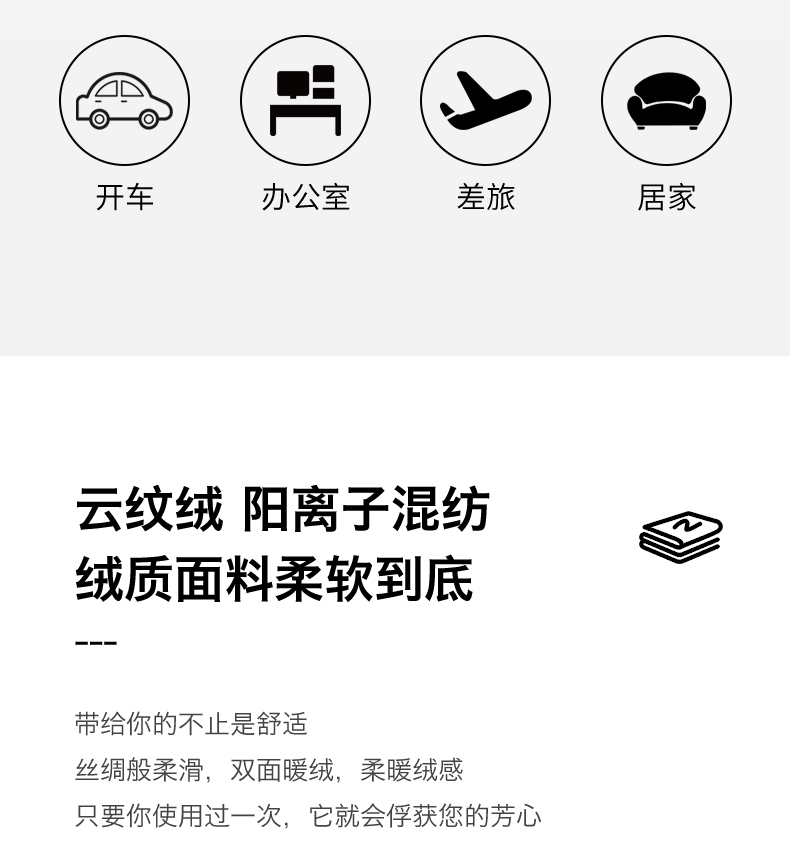 开车 办公室 差旅 居家

云纹绒 阳离子混纺
绒质面料柔软到底

---

带给你的不止是舒适
丝绸般柔滑，双面暖绒，柔暖绒感
只要你使用过一次，它就会俘获您的芳心