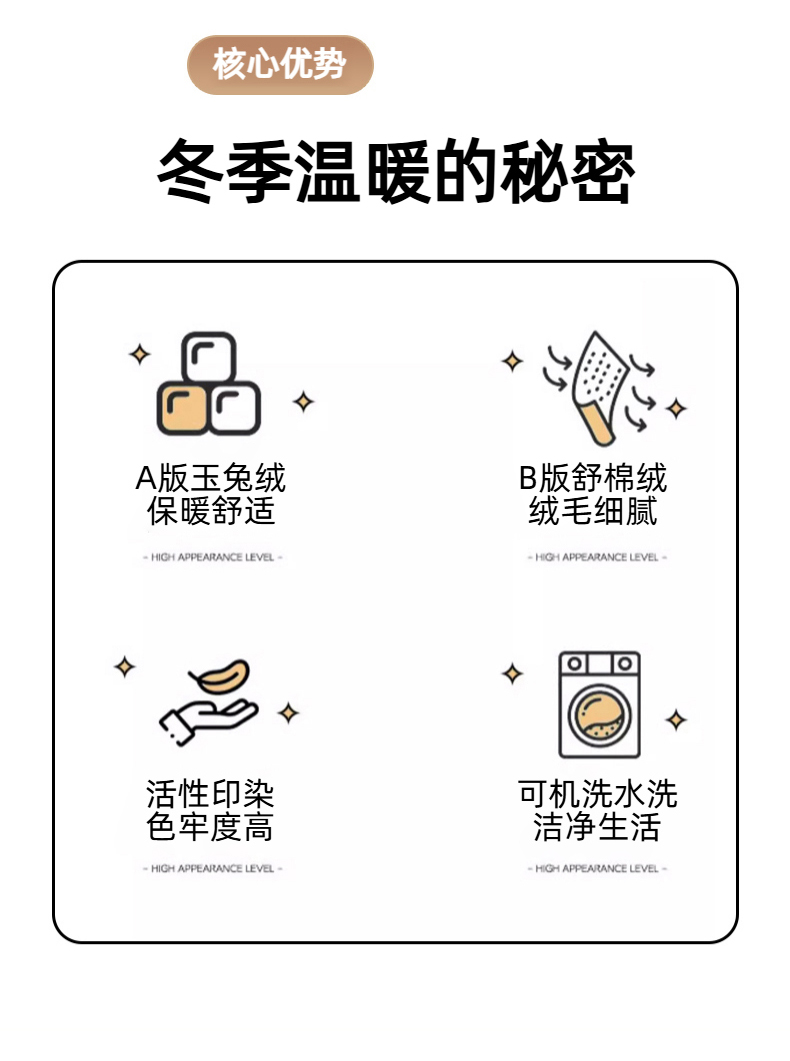 核心优势

冬季温暖的秘密

A版玉兔绒
保暖舒适

- HIGH APPEARANCE LEVEL -

B版舒棉绒
绒毛细腻

- HIGH APPEARANCE LEVEL -

活性印染
色牢度高

- HIGH APPEARANCE LEVEL -

可机洗水洗
洁净生活

- HIGH APPEARANCE LEVEL -