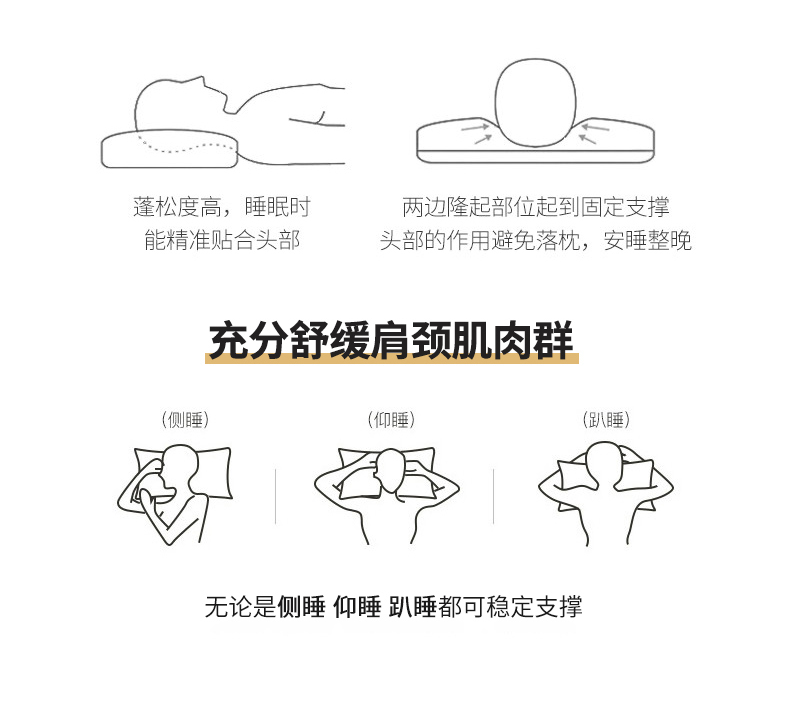 蓬松度高，睡眠时
能精准贴合头部

两边隆起部位起到固定支撑
头部的作用避免落枕，安睡整晚

充分舒缓肩颈肌肉群

（侧睡）

（仰睡）

（趴睡）

无论是侧睡 仰睡 趴睡都可稳定支撑