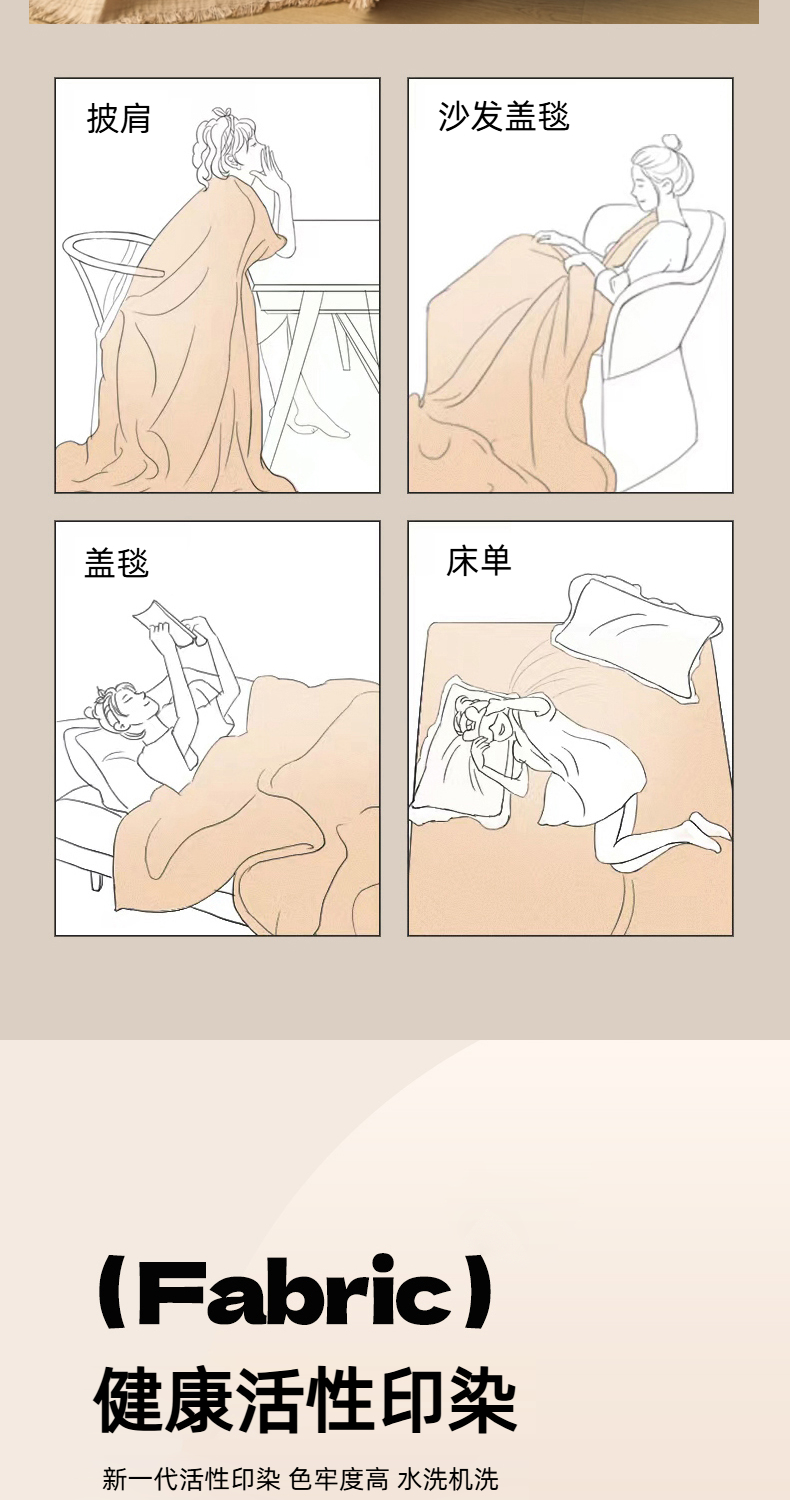 披肩

沙发盖毯

盖毯

床单

(Fabric)

健康活性印染

新一代活性印染 色牢度高 水洗机洗