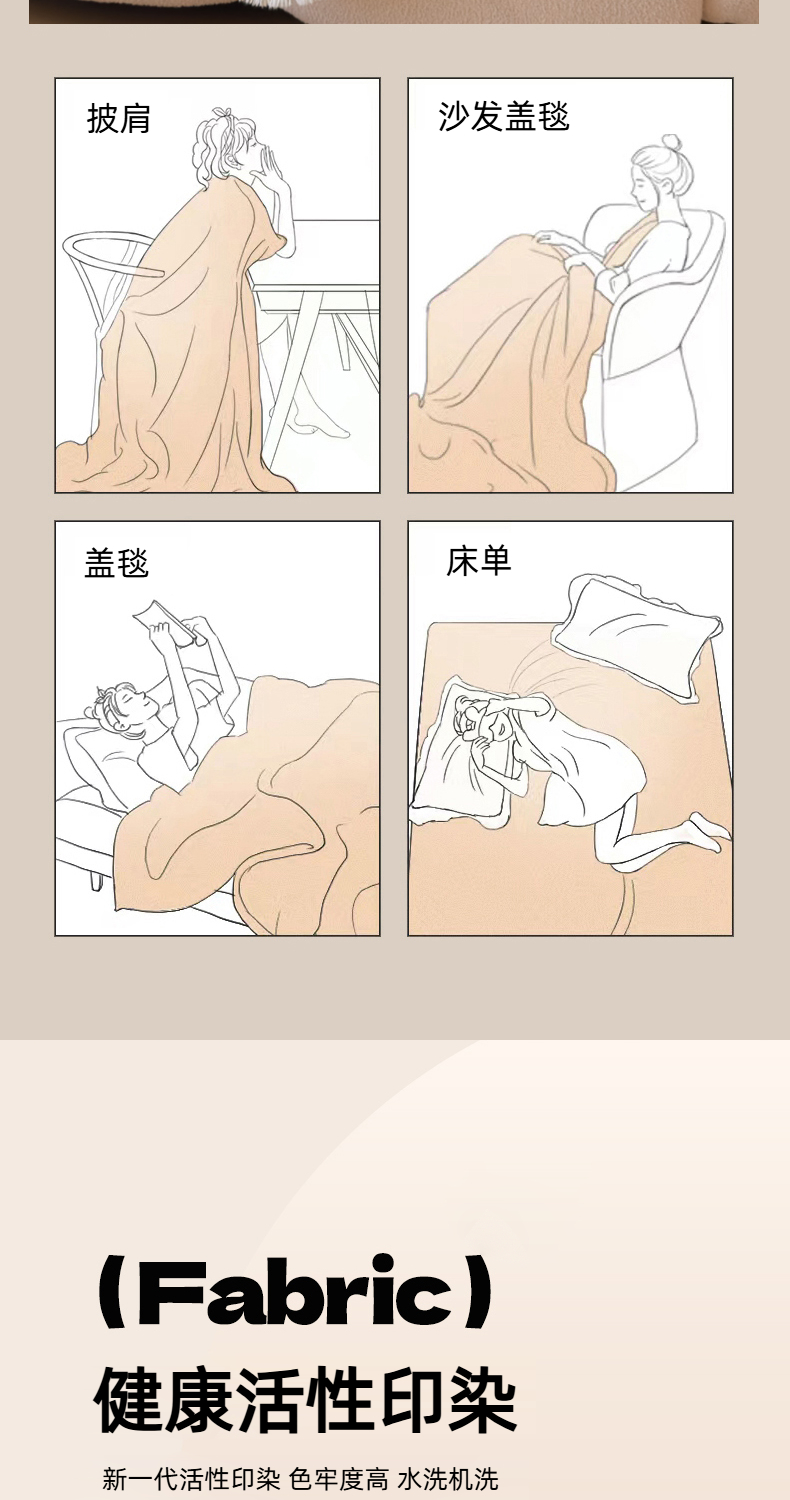 披肩

沙发盖毯

盖毯

床单

(Fabric)

健康活性印染

新一代活性印染 色牢度高 水洗机洗