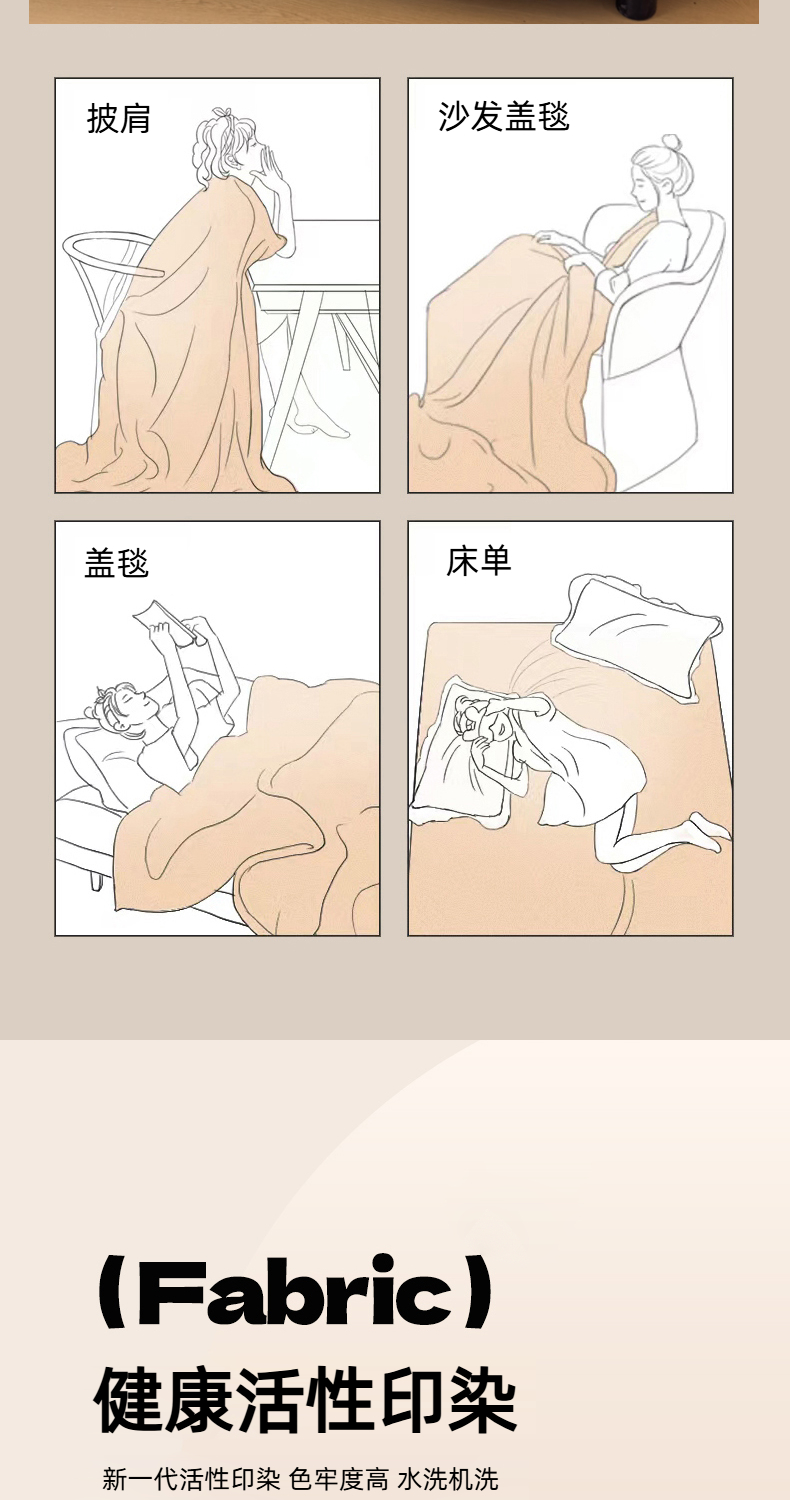 披肩

沙发盖毯

盖毯

床单

(Fabric)

健康活性印染

新一代活性印染 色牢度高 水洗机洗