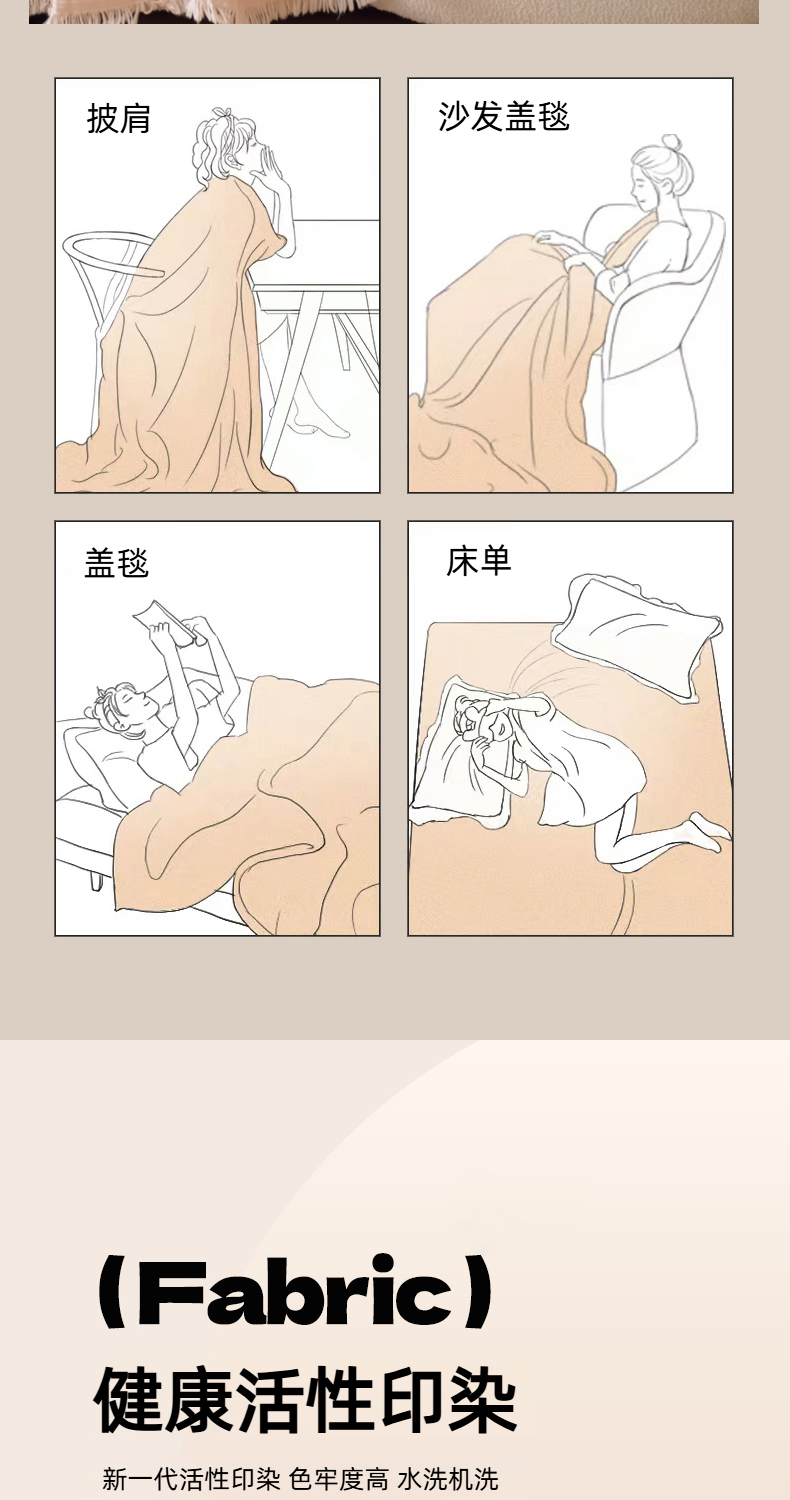 披肩

沙发盖毯

盖毯

床单

(Fabric)

健康活性印染

新一代活性印染 色牢度高 水洗机洗