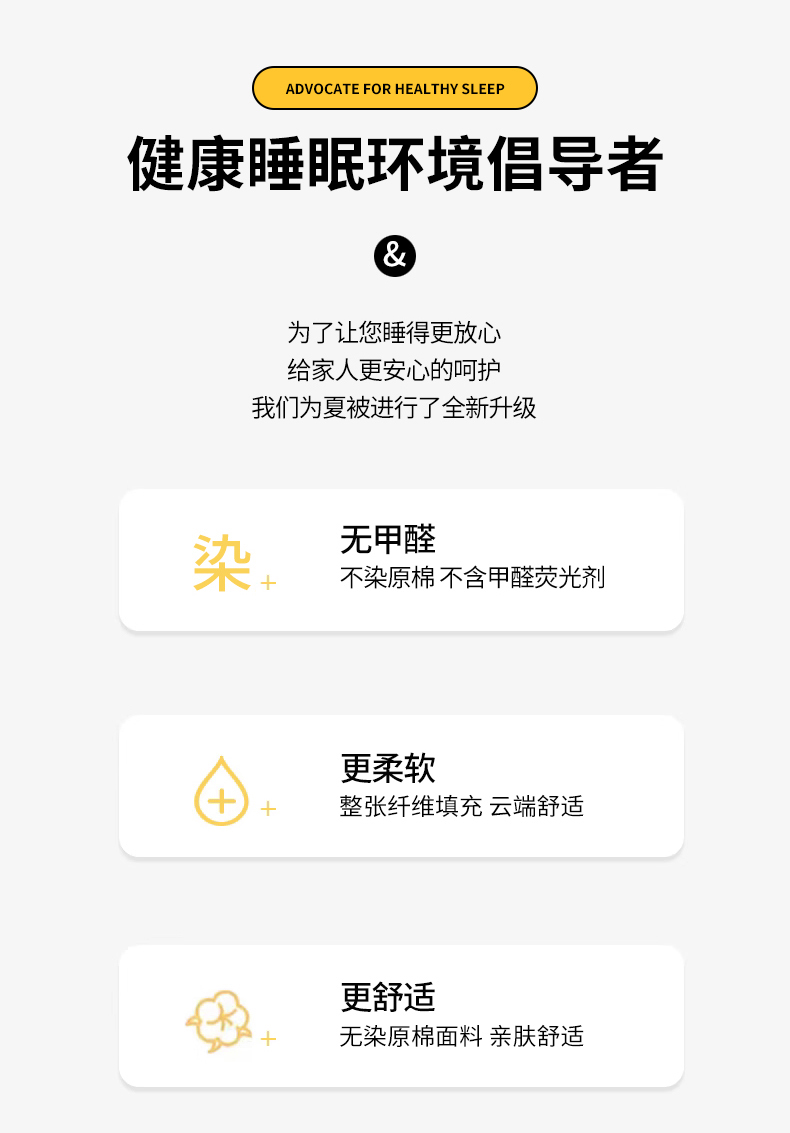 ADVOCATE FOR HEALTHY SLEEP

健康睡眠环境倡导者

&

为了让您睡得更放心
给家人更安心的呵护
我们为夏被进行了全新升级

染+

无甲醛
不染原棉 不含甲醛荧光剂

+

更柔软
整张纤维填充 云端舒适

+

更舒适
无染原棉面料 亲肤舒适