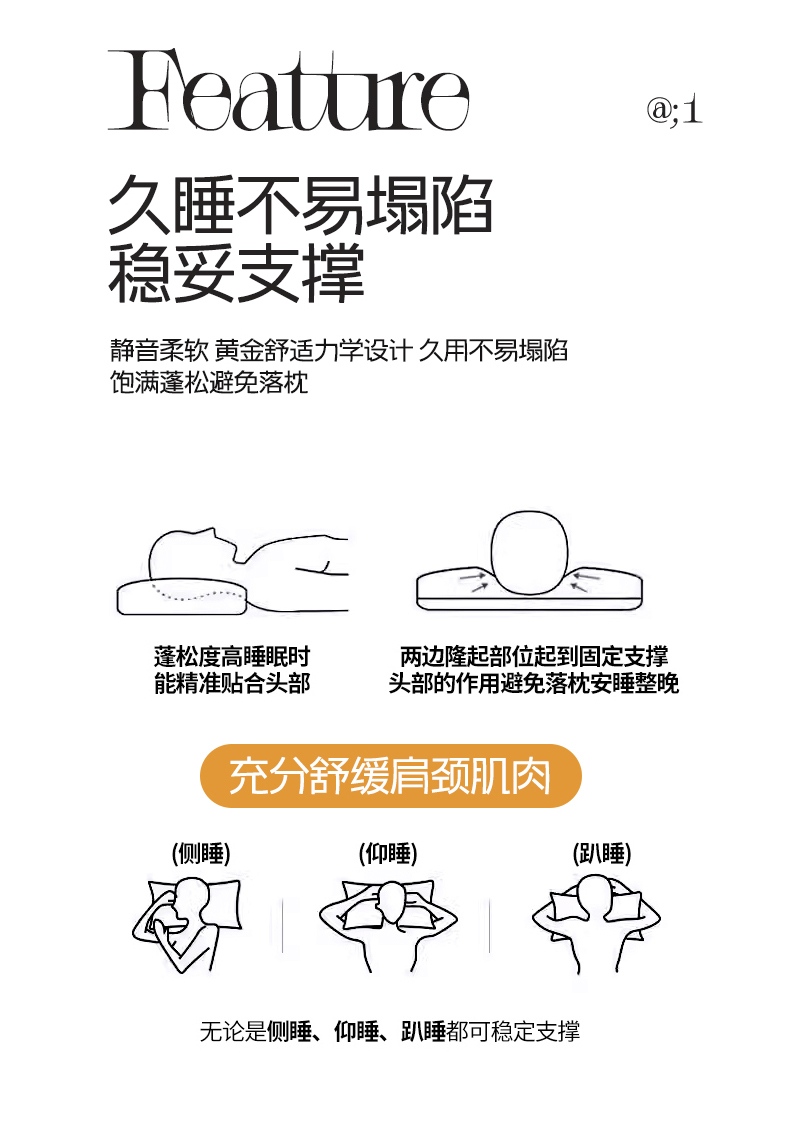 Feature

@;1

久睡不易塌陷
稳妥支撑

静音柔软 黄金舒适力学设计 久用不易塌陷
饱满蓬松避免落枕

蓬松度高睡眠时
能精准贴合头部

两边隆起部位起到固定支撑
头部的作用避免落枕安睡整晚

充分舒缓肩颈肌肉

(侧睡)

(仰睡)

(趴睡)

无论是侧睡、仰睡、趴睡都可稳定支撑