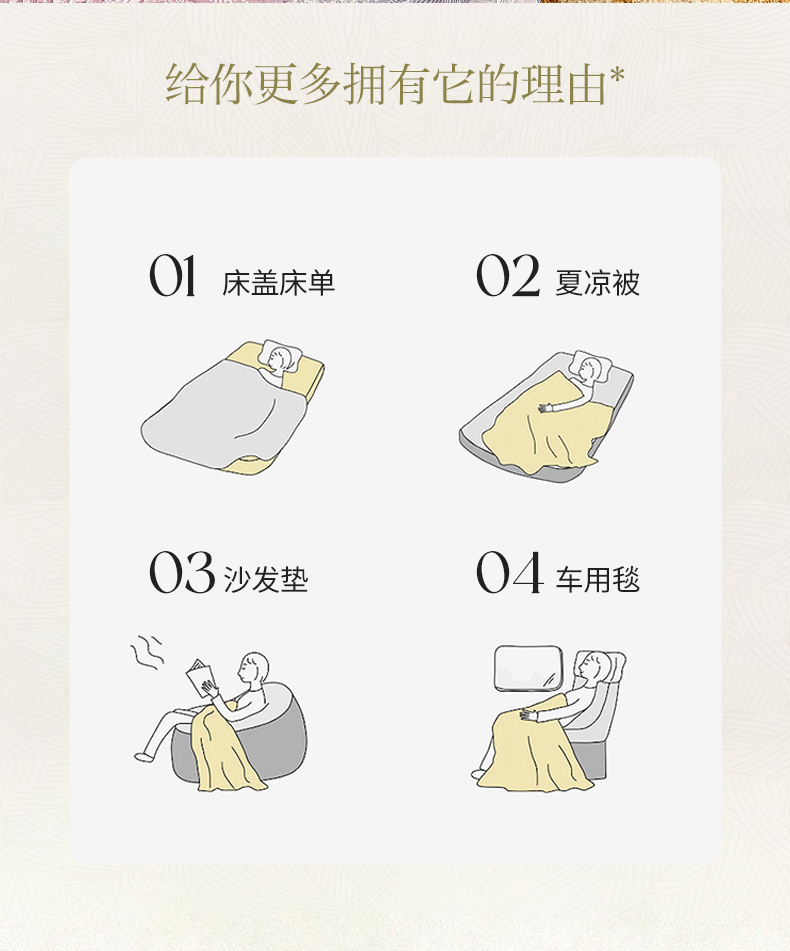 给你更多拥有它的理由*

01 床盖床单

02 夏凉被

03 沙发垫

04 车用毯