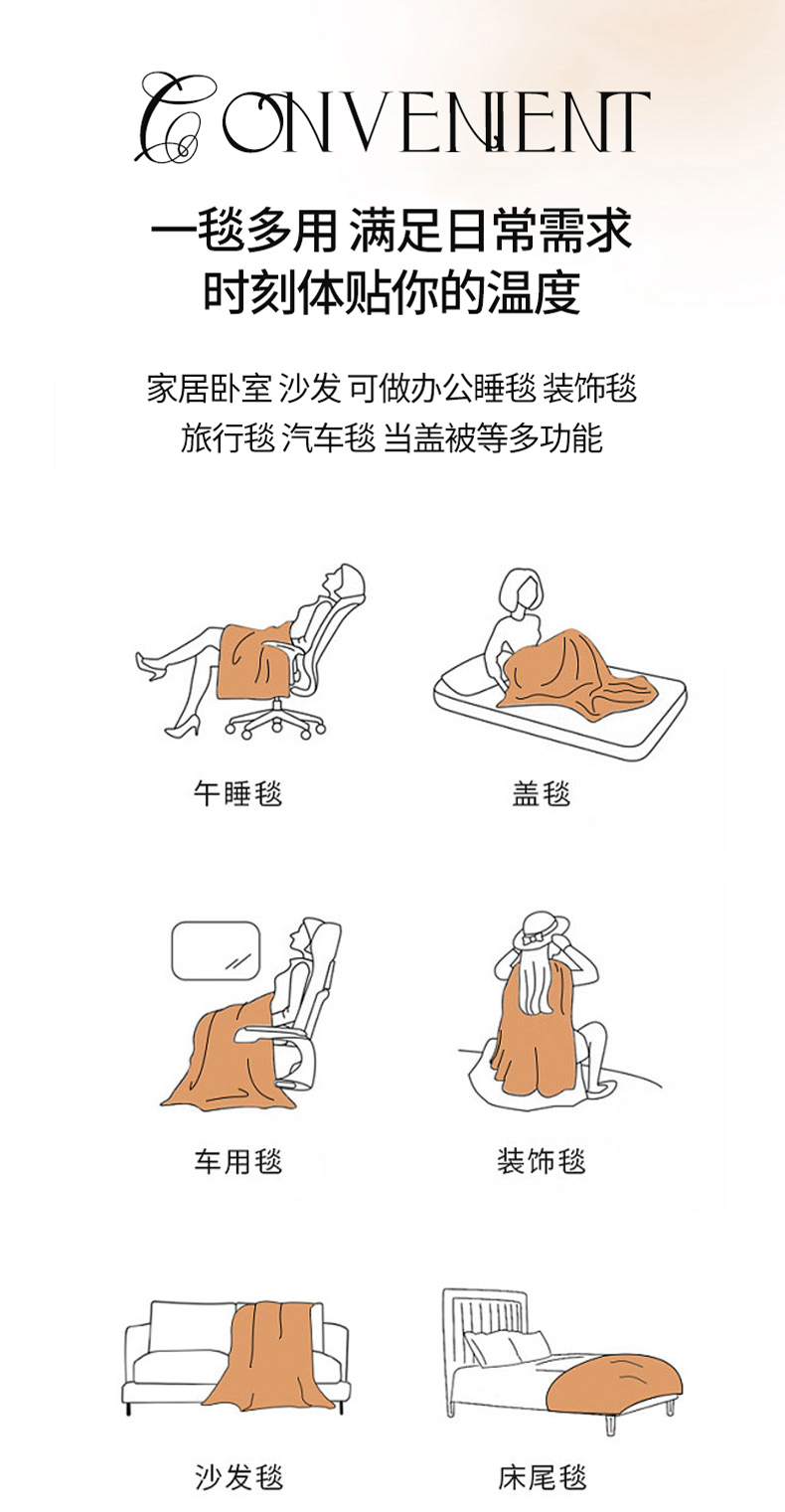 CONVENIENT

一毯多用 满足日常需求
时刻体贴你的温度

家居卧室 沙发 可做办公睡毯 装饰毯
旅行毯 汽车毯 当盖被等多功能

午睡毯

盖毯

车用毯

装饰毯

沙发毯

床尾毯