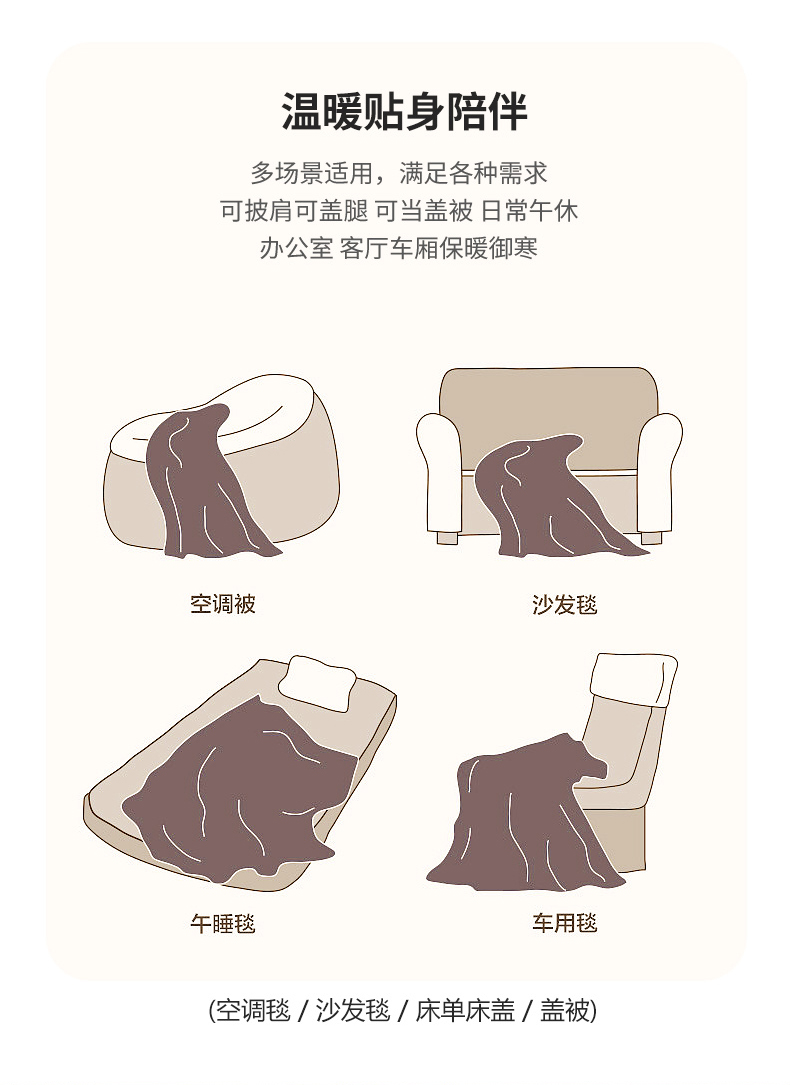 温暖贴身陪伴

多场景适用，满足各种需求
可披肩可盖腿 可当盖被 日常午休
办公室 客厅车厢保暖御寒

空调被

沙发毯

午睡毯

车用毯

(空调毯 / 沙发毯 / 床单床盖 / 盖被)