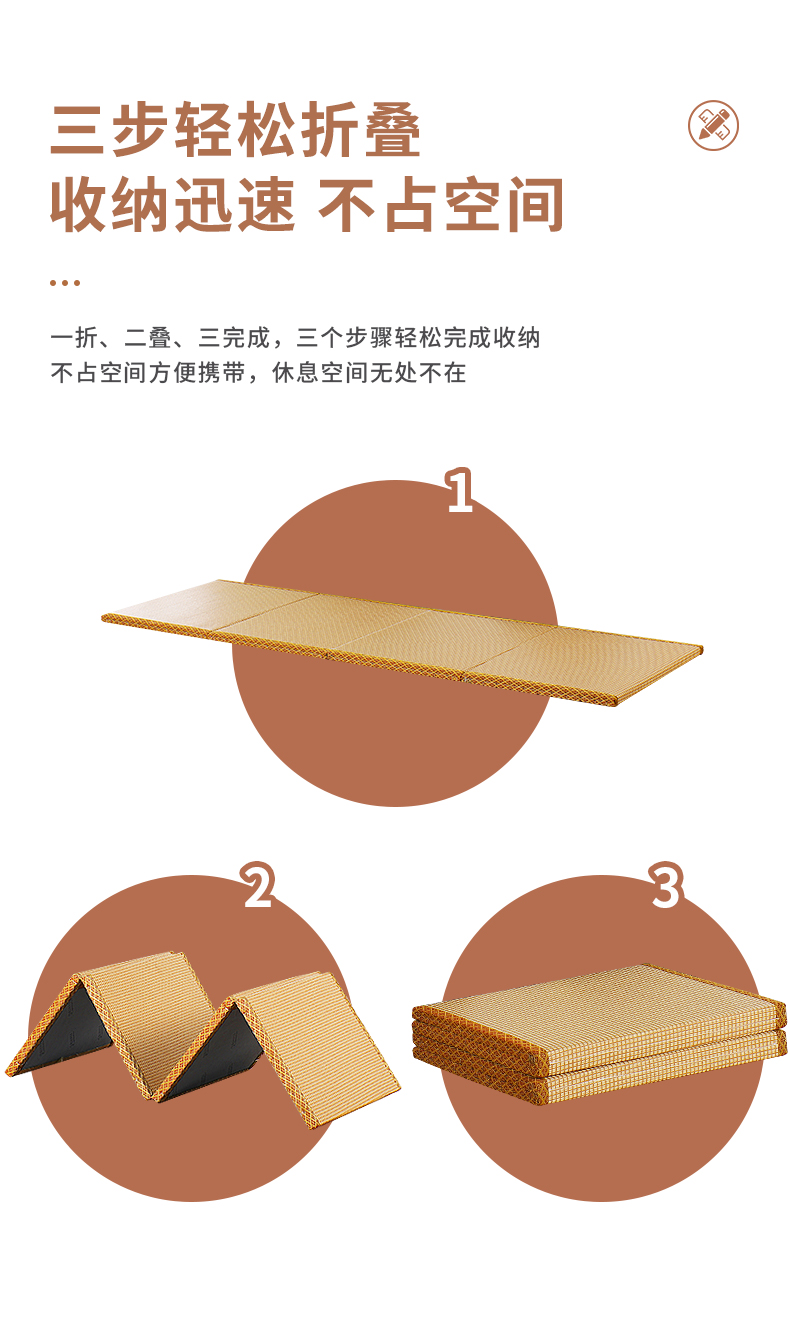 三步轻松折叠
收纳迅速 不占空间

一折、二叠、三完成，三个步骤轻松完成收纳
不占空间方便携带，休息空间无处不在

1

2

3