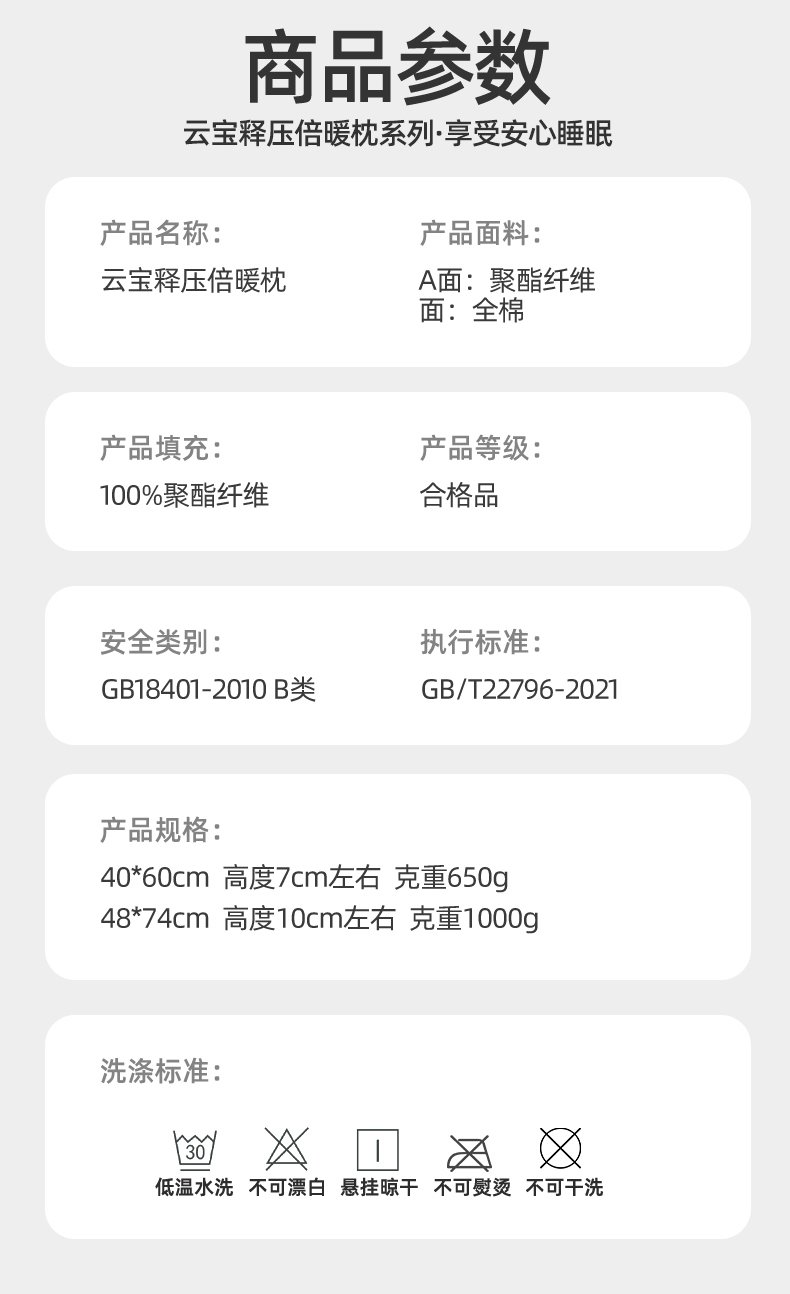 商品参数
云宝释压倍暖枕系列·享受安心睡眠

产品名称：
云宝释压倍暖枕

产品面料：
A面：聚酯纤维
面：全棉

产品填充：
100%聚酯纤维

产品等级：
合格品

安全类别：
GB18401-2010 B类

执行标准：
GB/T22796-2021

产品规格：
40*60cm 高度7cm左右 克重650g
48*74cm 高度10cm左右 克重1000g

洗涤标准：

30
低温水洗 不可漂白 悬挂晾干 不可熨烫 不可干洗