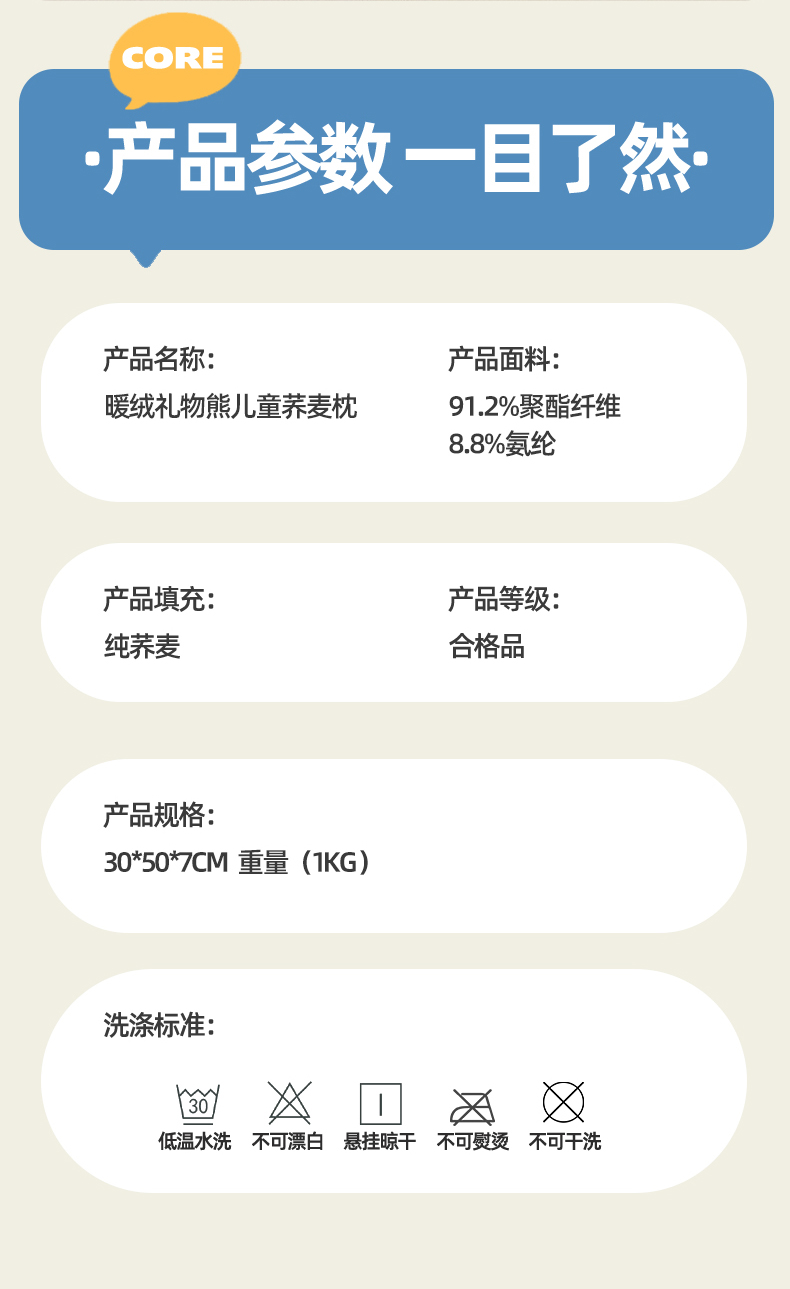 CORE

·产品参数 一目了然·

产品名称:
暖绒礼物熊儿童荞麦枕

产品面料:
91.2%聚酯纤维
8.8%氨纶

产品填充:
纯荞麦

产品等级:
合格品

产品规格:
30*50*7CM 重量(1KG)

洗涤标准:

30
低温水洗

不可漂白

悬挂晾干

不可熨烫

不可干洗