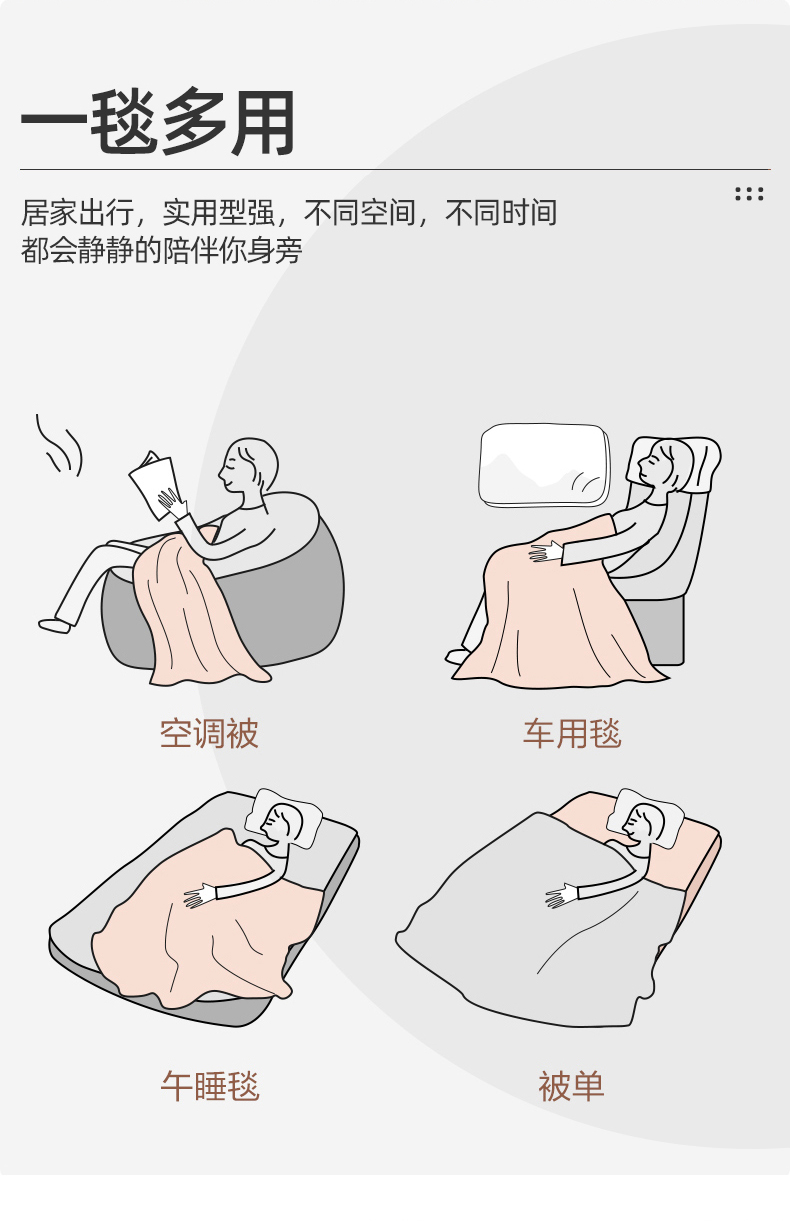 一毯多用

居家出行，实用型强，不同空间，不同时间
都会静静的陪伴你身旁

空调被

车用毯

午睡毯

被单