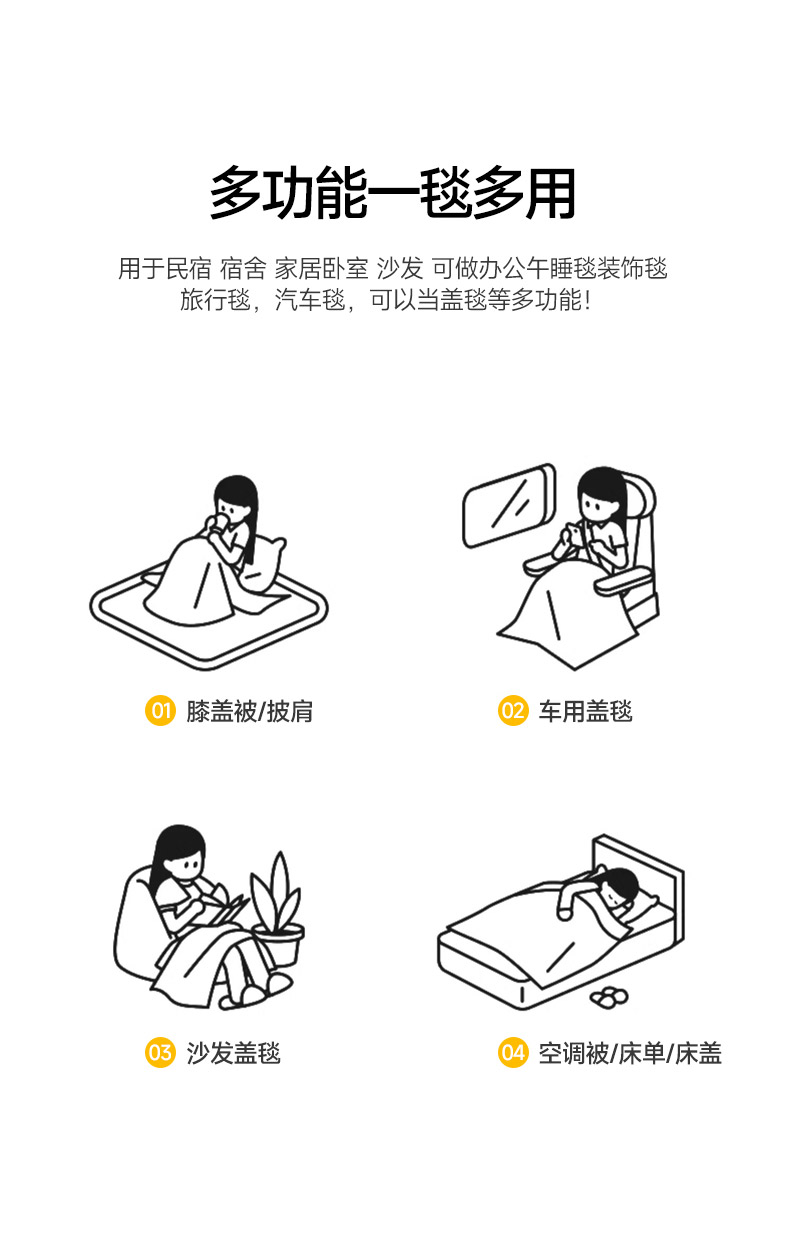 多功能一毯多用

用于民宿 宿舍 家居卧室 沙发 可做办公午睡毯装饰毯
旅行毯，汽车毯，可以当盖毯等多功能！

01 膝盖被/披肩

02 车用盖毯

03 沙发盖毯

04 空调被/床单/床盖