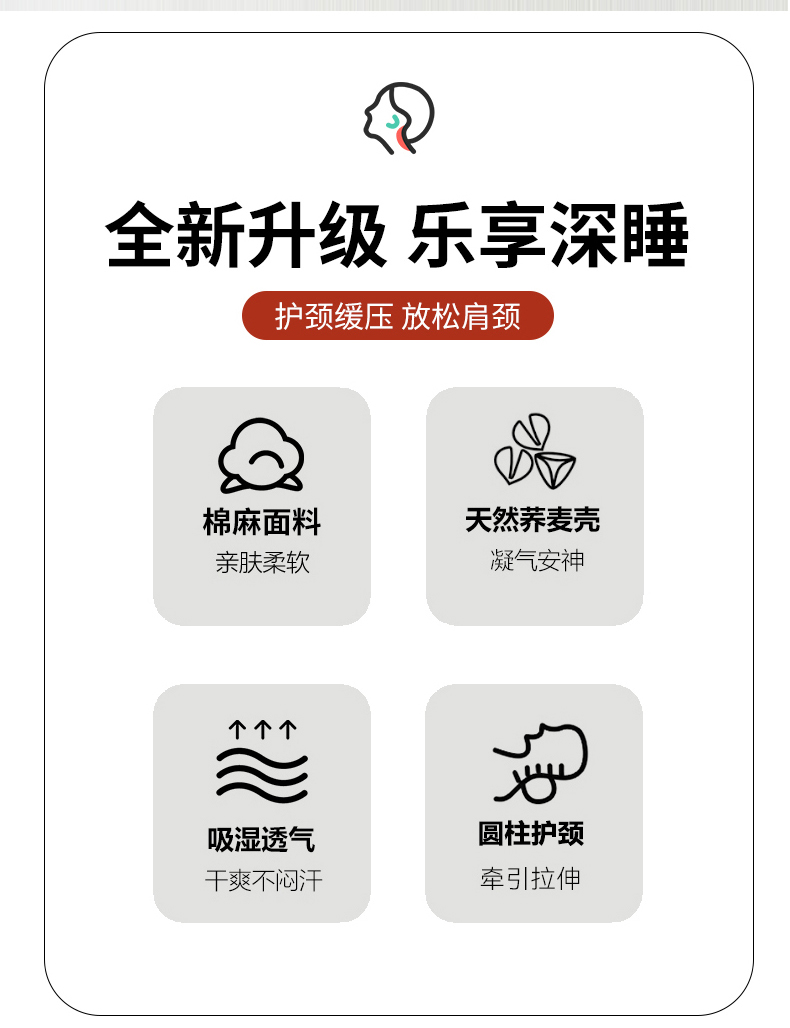 全新升级 乐享深睡

护颈缓压 放松肩颈

棉麻面料
亲肤柔软

天然荞麦壳
凝气安神

吸湿透气
干爽不闷汗

圆柱护颈
牵引拉伸