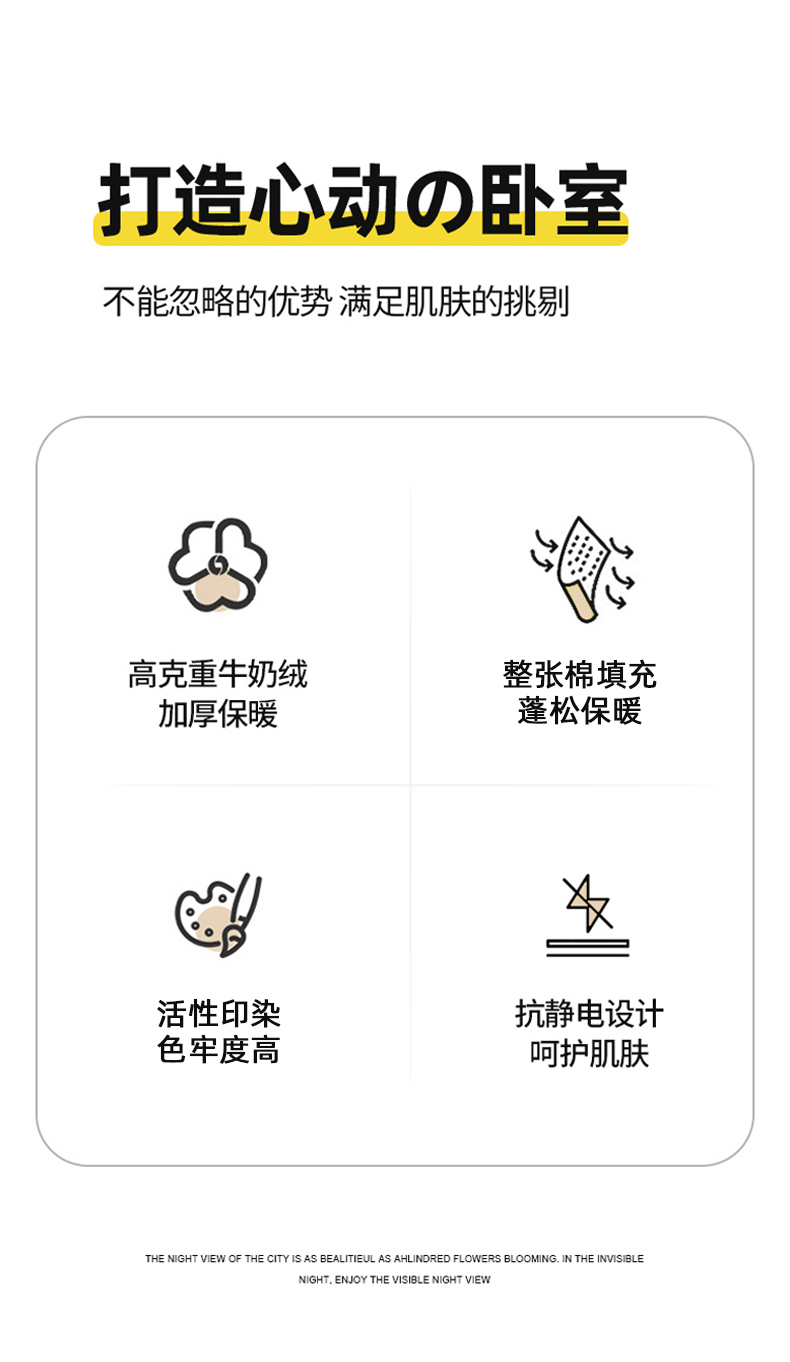 打造心动の卧室

不能忽略的优势 满足肌肤的挑剔

高克重牛奶绒
加厚保暖

整张棉填充
蓬松保暖

活性印染
色牢度高

抗静电设计
呵护肌肤

THE NIGHT VIEW OF THE CITY IS AS BEALITIEUL AS AHLINDRED FLOWERS BLOOMING. IN THE INVISIBLE NIGHT, ENJOY THE VISIBLE NIGHT VIEW