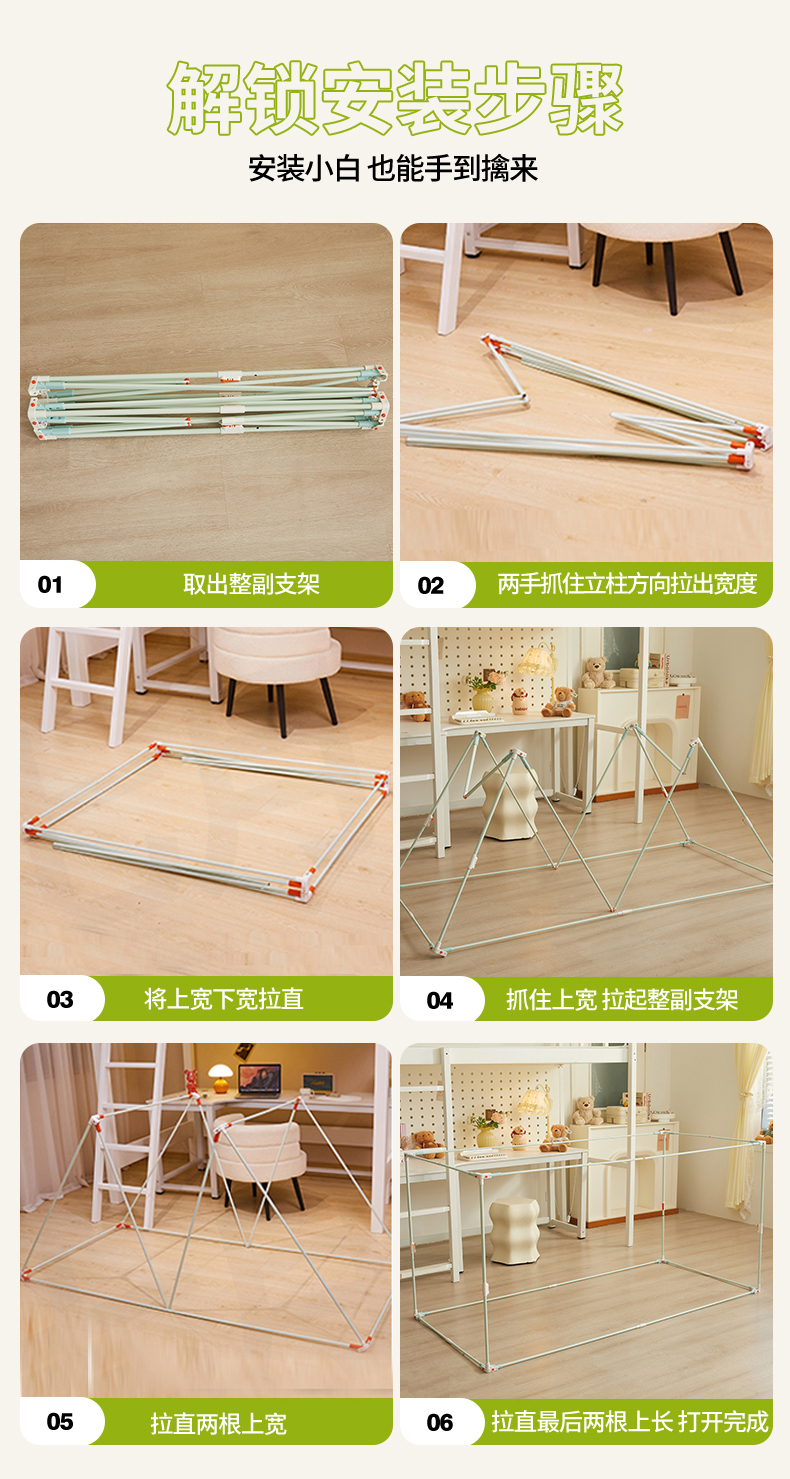 解锁安装步骤

安装小白 也能手到擒来

01 取出整副支架

02 两手抓住立柱方向拉出宽度

03 将上宽下宽拉直

04 抓住上宽 拉起整副支架

05 拉直两根上宽

06 拉直最后两根上长 打开完成