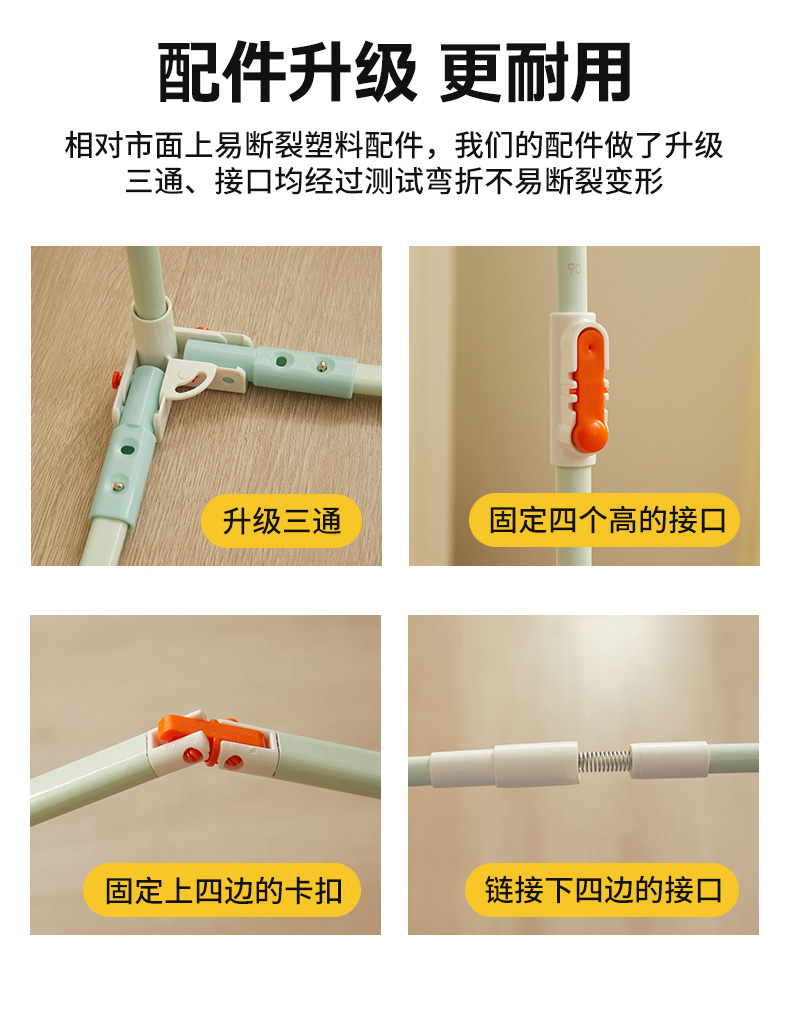 配件升级 更耐用

相对市面上易断裂塑料配件，我们的配件做了升级
三通、接口均经过测试弯折不易断裂变形

升级三通

90

固定四个高的接口

固定上四边的卡扣

链接下四边的接口