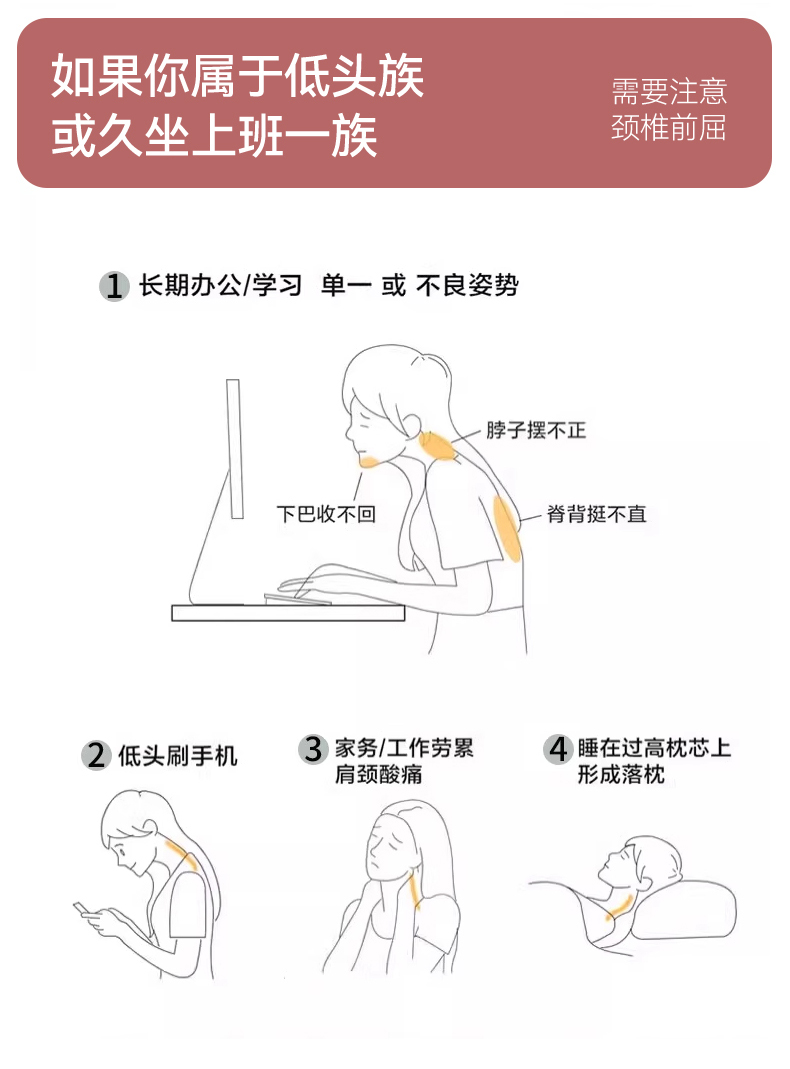 如果你属于低头族
或久坐上班一族

需要注意
颈椎前屈

1 长期办公/学习 单一 或 不良姿势

脖子摆不正

下巴收不回

脊背挺不直

2 低头刷手机

3 家务/工作劳累
肩颈酸痛

4 睡在过高枕芯上
形成落枕