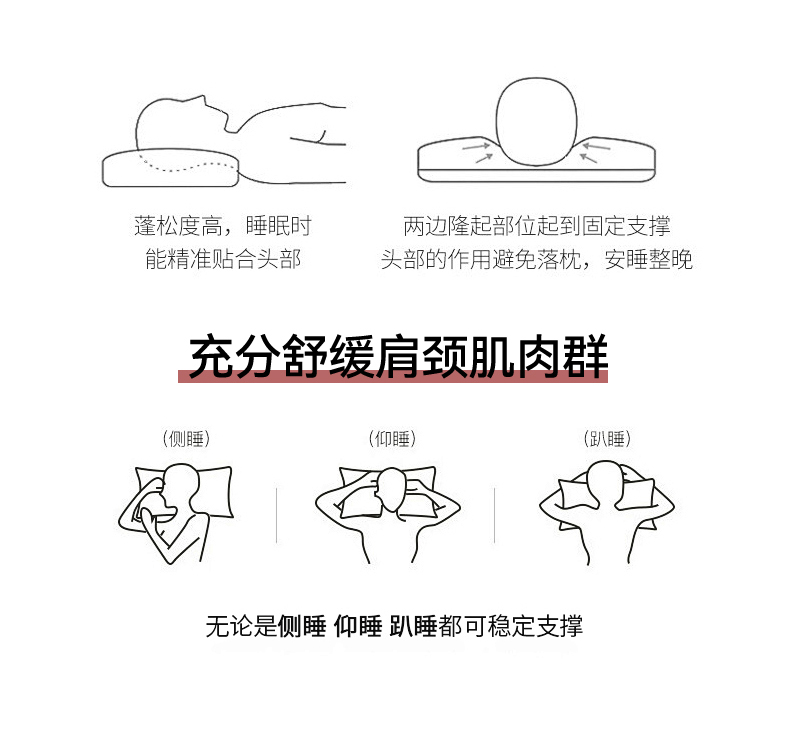 蓬松度高，睡眠时
能精准贴合头部

两边隆起部位起到固定支撑
头部的作用避免落枕，安睡整晚

充分舒缓肩颈肌肉群

（侧睡）

（仰睡）

（趴睡）

无论是侧睡 仰睡 趴睡都可稳定支撑