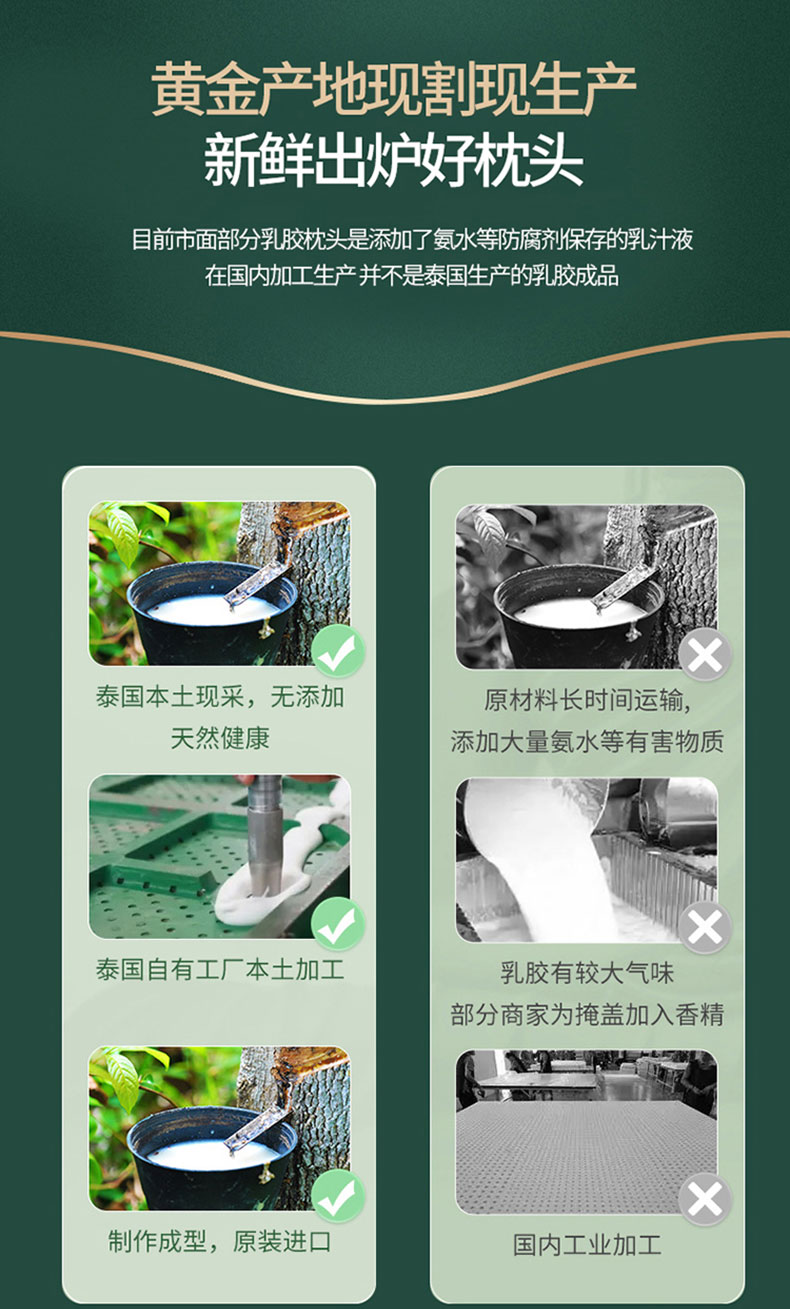 黄金产地现割现生产
新鲜出炉好枕头

目前市面部分乳胶枕头是添加了氨水等防腐剂保存的乳汁液
在国内加工生产 并不是泰国生产的乳胶成品

泰国本土现采，无添加
天然健康

泰国自有工厂本土加工

制作成型，原装进口

原材料长时间运输，
添加大量氨水等有害物质

乳胶有较大气味
部分商家为掩盖加入香精

国内工业加工