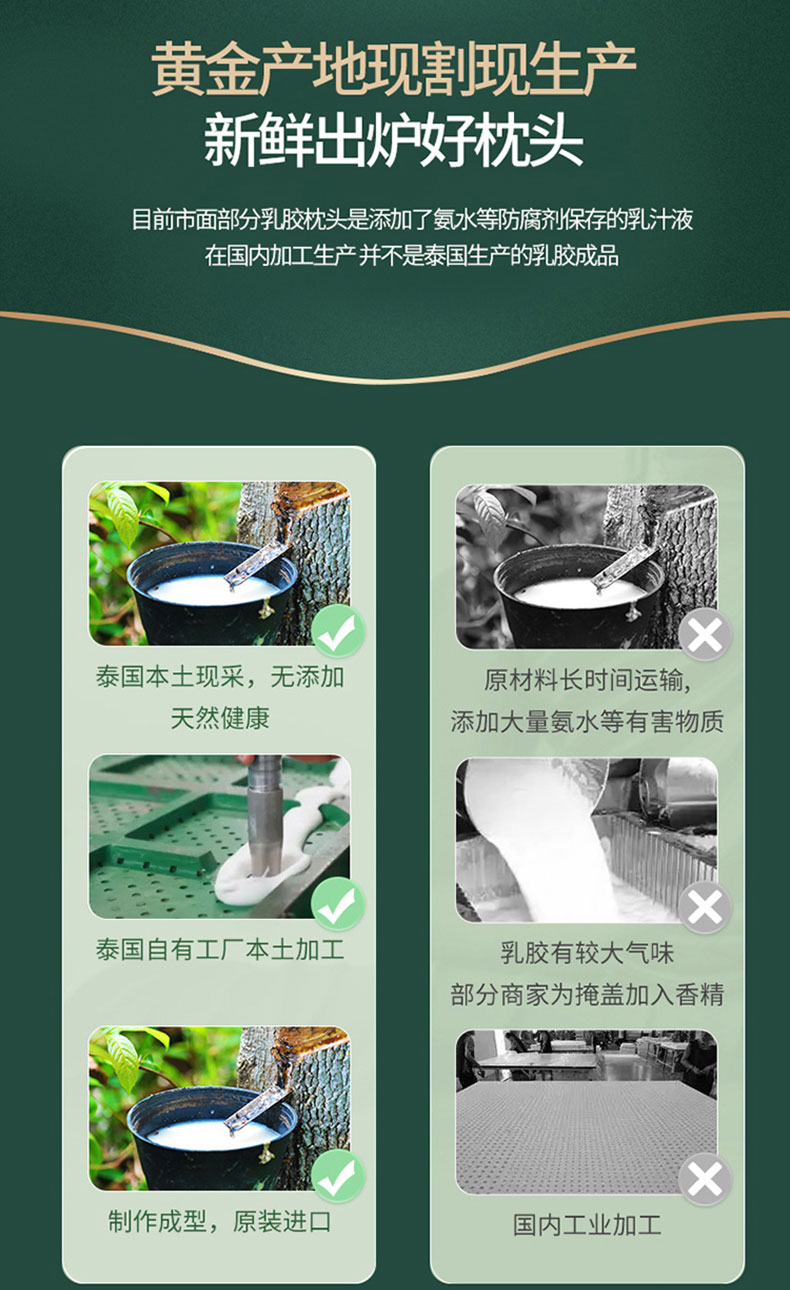 黄金产地现割现生产
新鲜出炉好枕头

目前市面部分乳胶枕头是添加了氨水等防腐剂保存的乳汁液
在国内加工生产 并不是泰国生产的乳胶成品

泰国本土现采，无添加
天然健康

泰国自有工厂本土加工

制作成型，原装进口

原材料长时间运输，
添加大量氨水等有害物质

乳胶有较大气味
部分商家为掩盖加入香精

国内工业加工