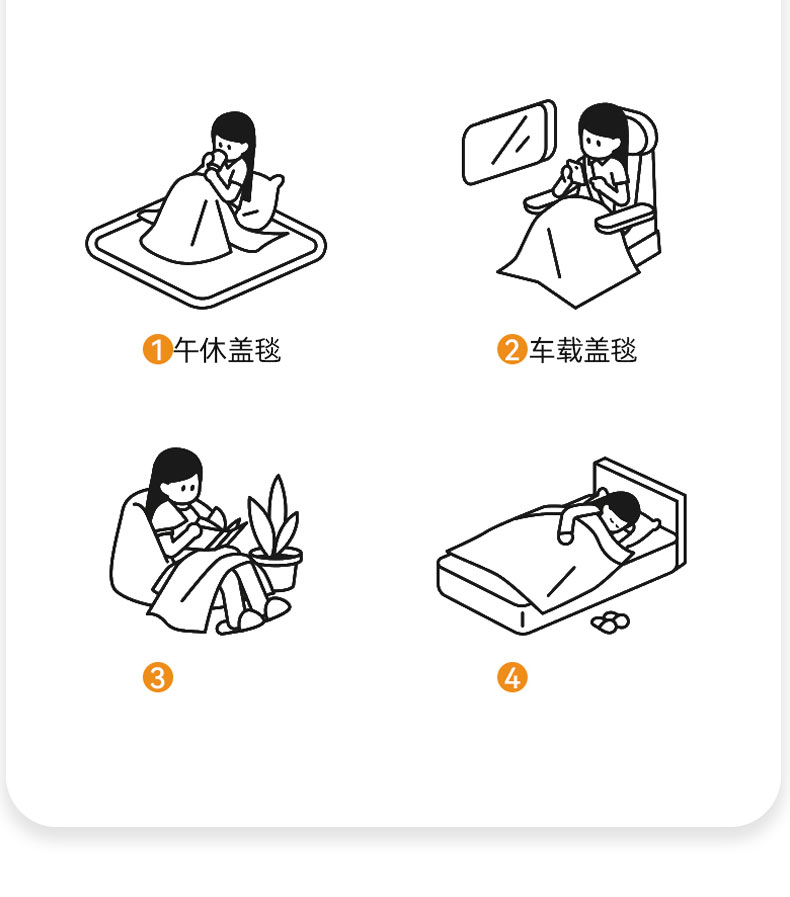 1 午休盖毯

2 车载盖毯

3

4