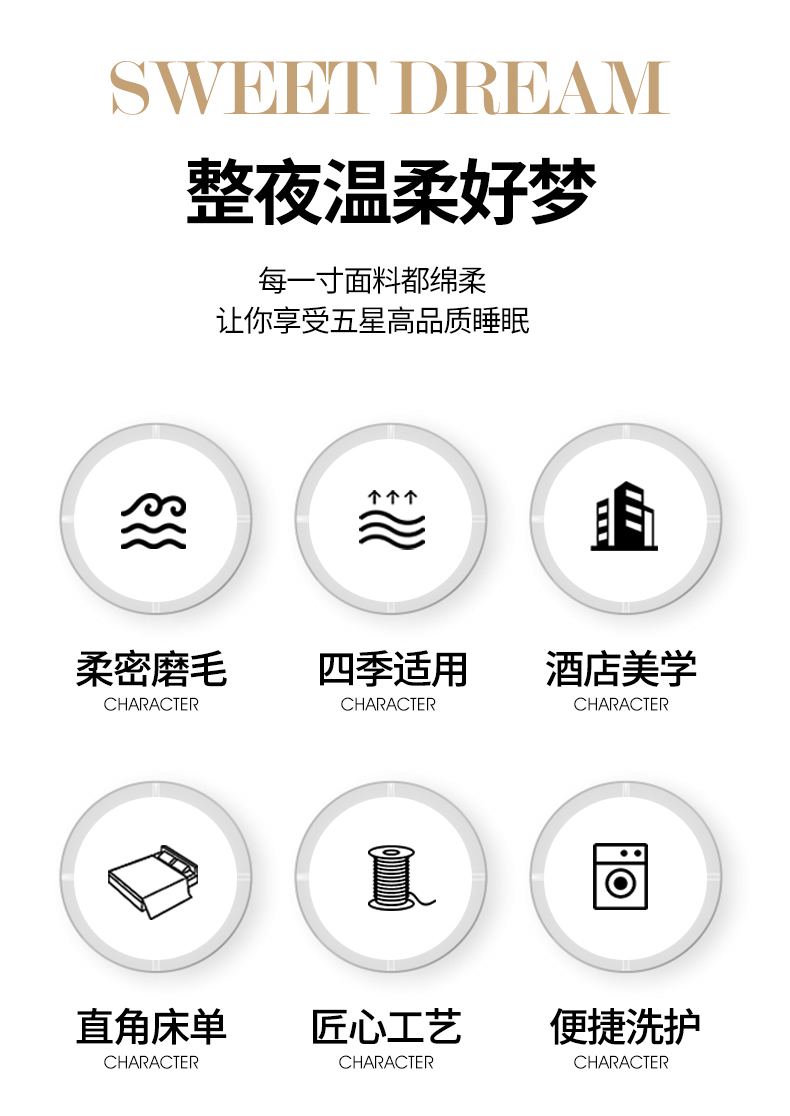 SWEET DREAM

整夜温柔好梦

每一寸面料都绵柔
让你享受五星高品质睡眠

柔密磨毛
CHARACTER

四季适用
CHARACTER

酒店美学
CHARACTER

直角床单
CHARACTER

匠心工艺
CHARACTER

便捷洗护
CHARACTER