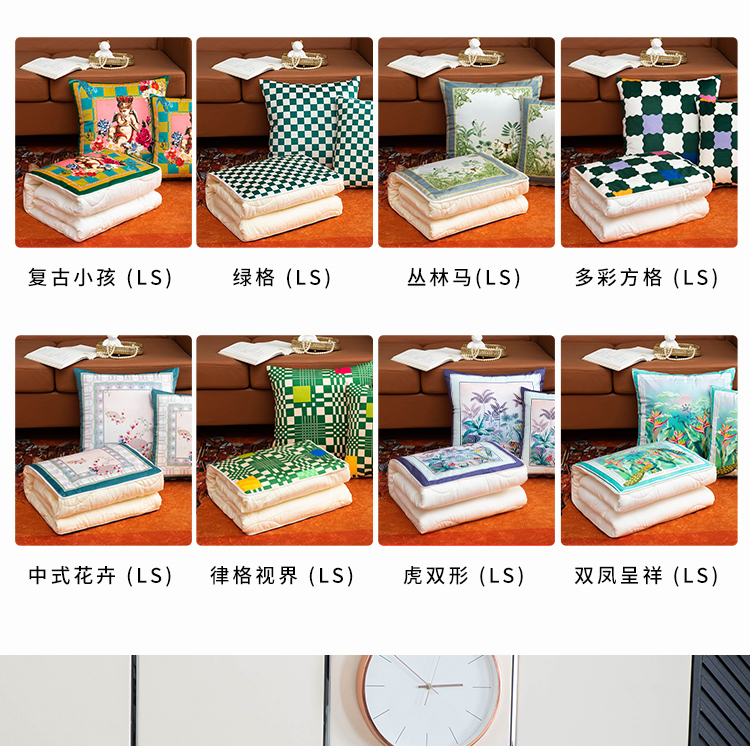 复古小孩 (LS)

绿格 (LS)

丛林马(LS)

多彩方格 (LS)

中式花卉 (LS)

律格视界 (LS)

虎双形 (LS)

双凤呈祥 (LS)