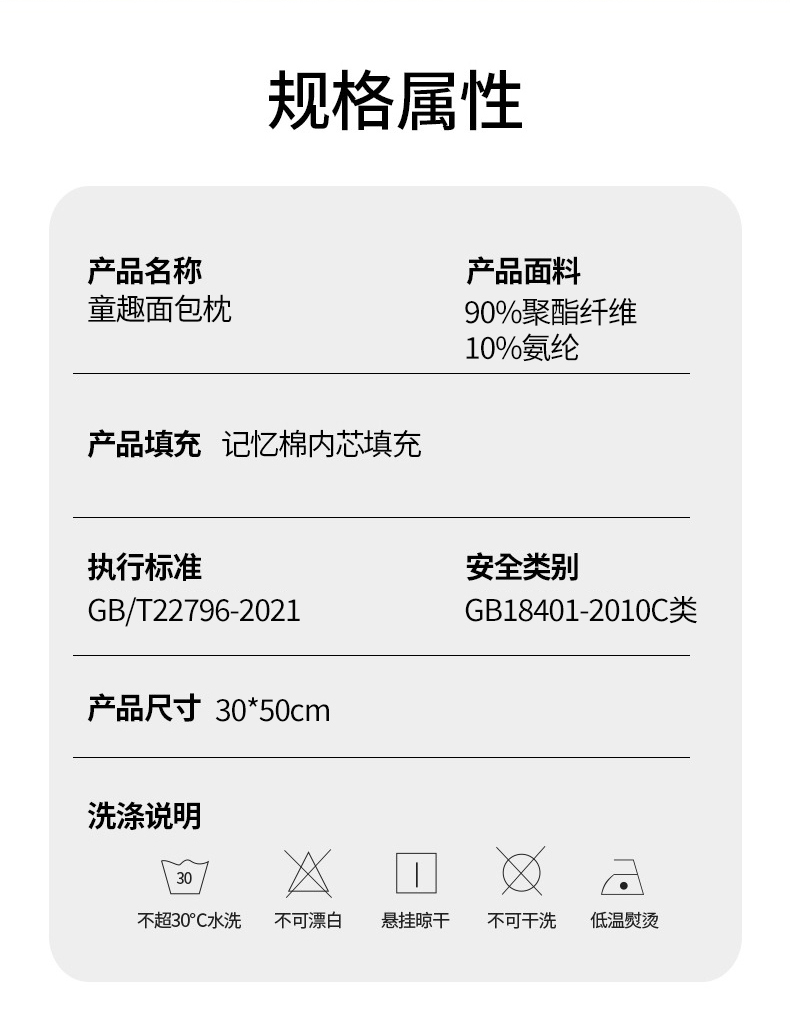 规格属性

产品名称
童趣面包枕

产品面料
90%聚酯纤维
10%氨纶

产品填充 记忆棉内芯填充

执行标准
GB/T22796-2021

安全类别
GB18401-2010C类

产品尺寸 30*50cm

洗涤说明

30
不超30°C水洗

不可漂白

悬挂晾干

不可干洗

低温熨烫