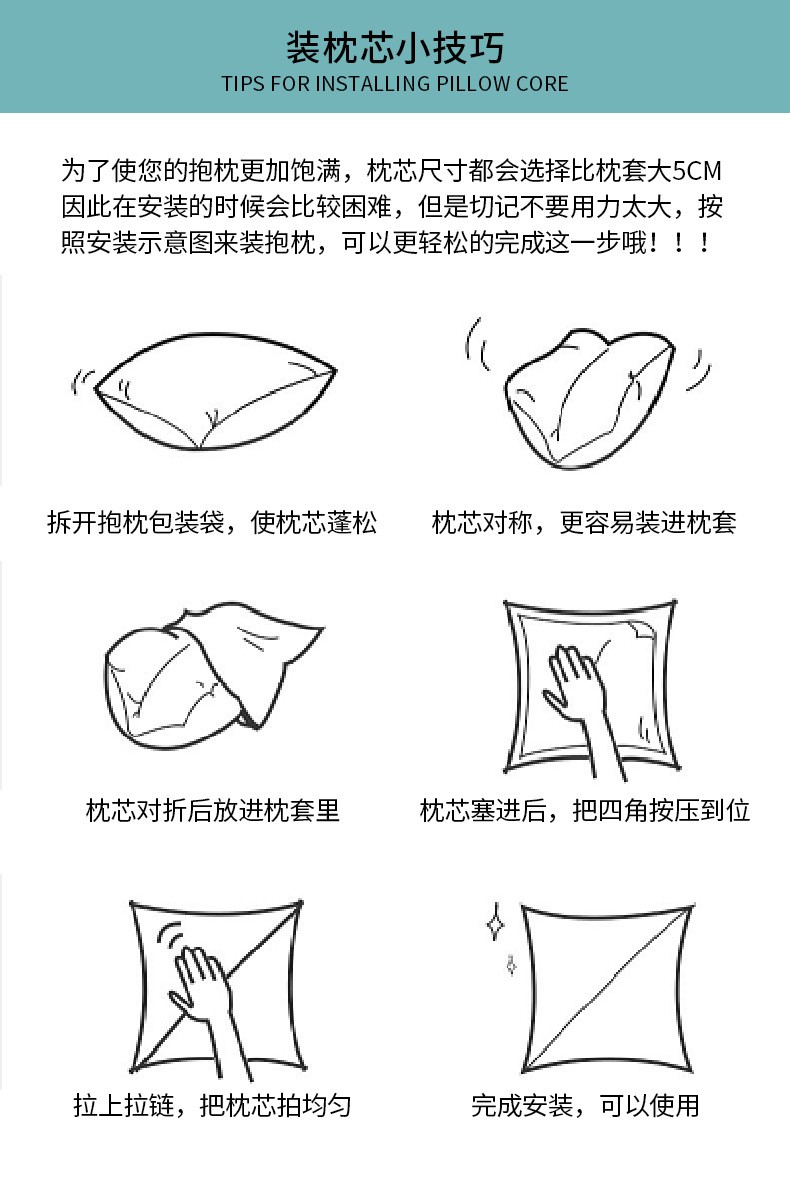 装枕芯小技巧
TIPS FOR INSTALLING PILLOW CORE

为了使您的抱枕更加饱满，枕芯尺寸都会选择比枕套大5CM因此在安装的时候会比较困难，但是切记不要用力太大，按照安装示意图来装抱枕，可以更轻松的完成这一步哦！！！

拆开抱枕包装袋，使枕芯蓬松

枕芯对称，更容易装进枕套

枕芯对折后放进枕套里

枕芯塞进后，把四角按压到位

拉上拉链，把枕芯拍均匀

完成安装，可以使用