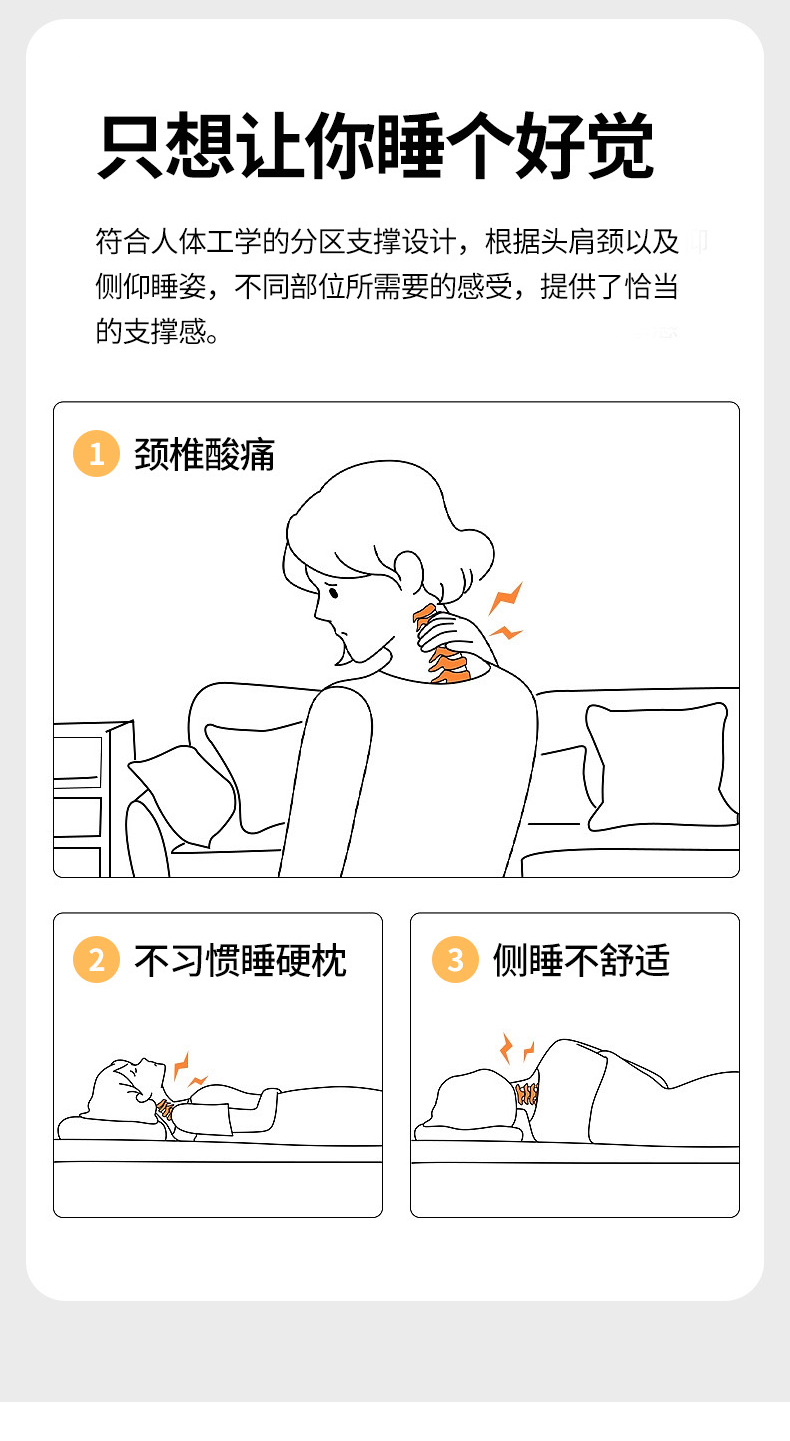 只想让你睡个好觉

符合人体工学的分区支撑设计，根据头肩颈以及侧仰睡姿，不同部位所需要的感受，提供了恰当的支撑感。

1 颈椎酸痛

2 不习惯睡硬枕

3 侧睡不舒适