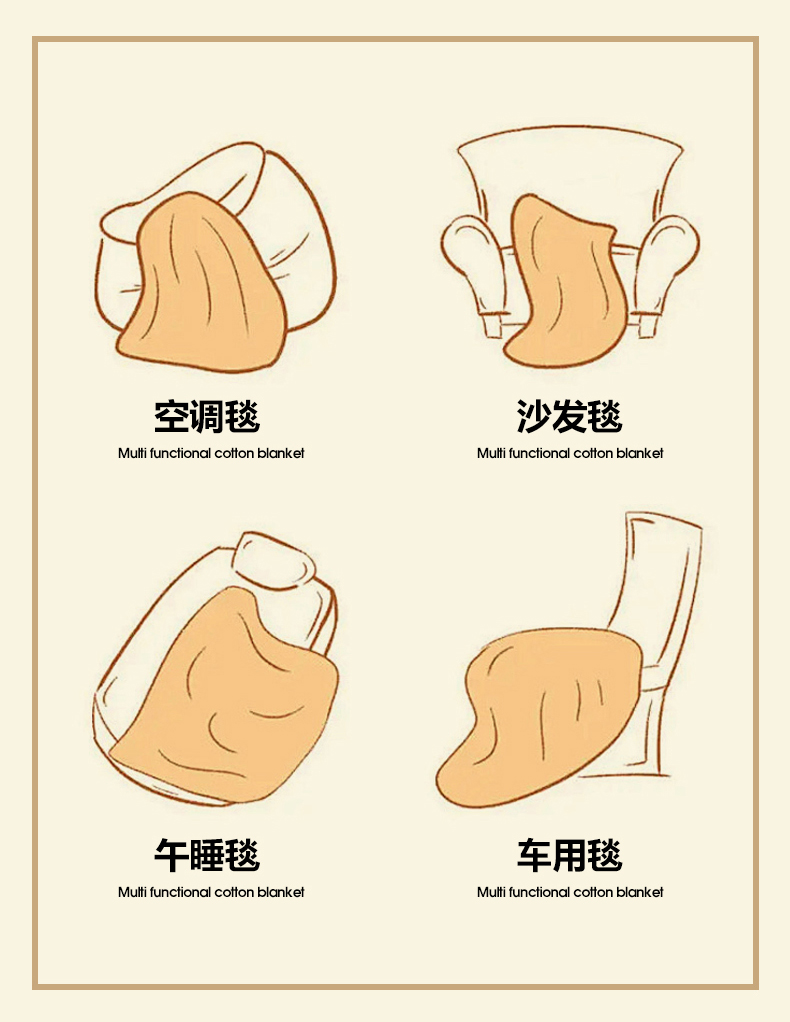 空调毯
Multi functional cotton blanket

沙发毯
Multi functional cotton blanket

午睡毯
Multi functional cotton blanket

车用毯
Multi functional cotton blanket