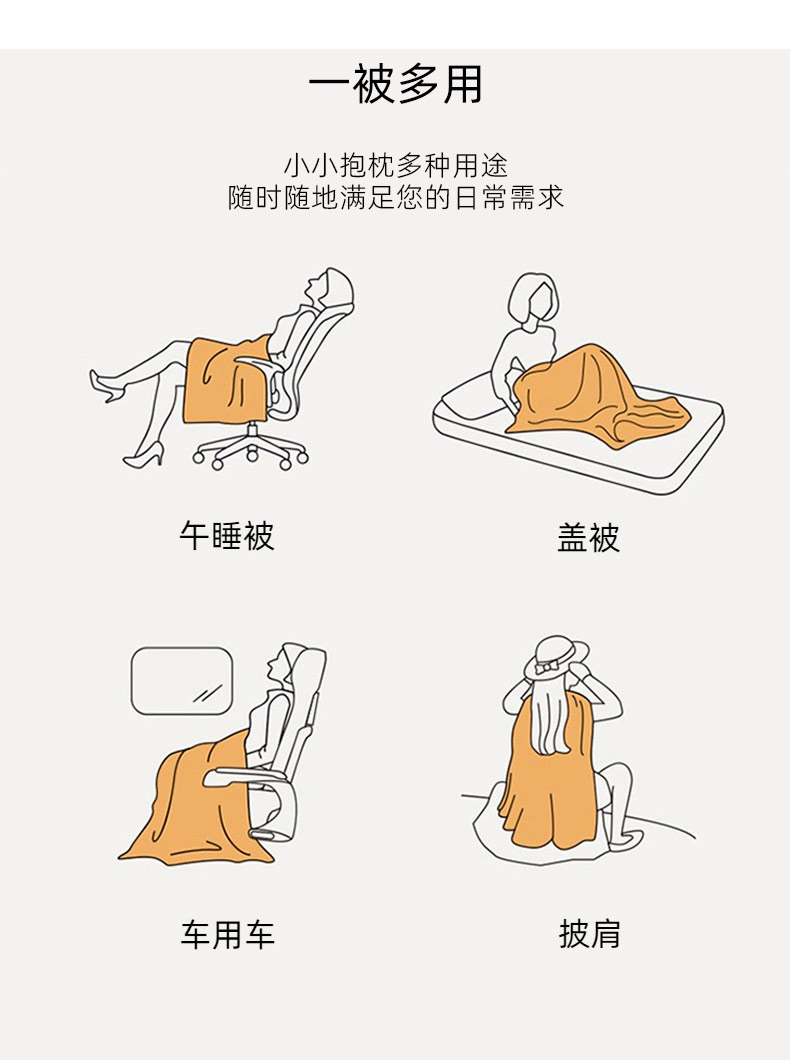 一被多用

小小抱枕多种用途
随时随地满足您的日常需求

午睡被

盖被

车用车

披肩