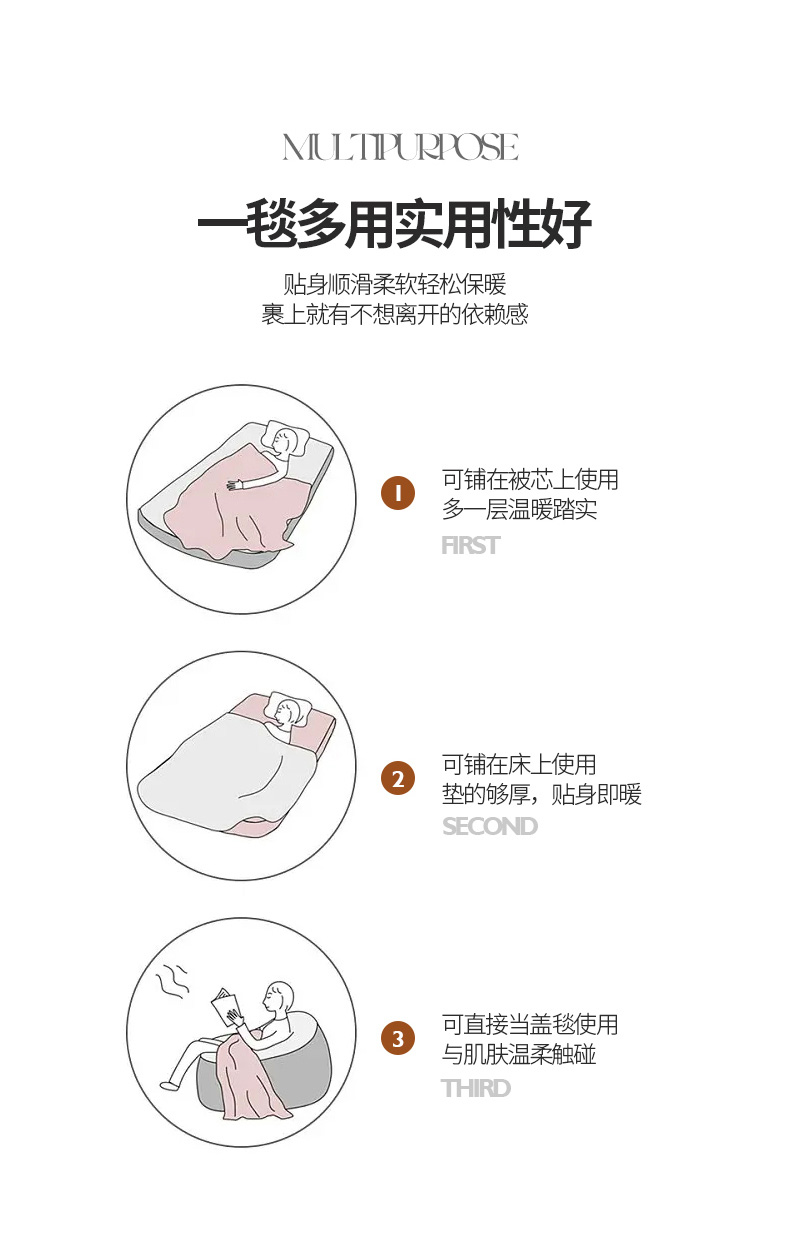 MULTIPURPOSE

一毯多用实用性好

贴身顺滑柔软轻松保暖
裹上就有不想离开的依赖感

1
可铺在被芯上使用
多一层温暖踏实
FIRST

2
可铺在床上使用
垫的够厚，贴身即暖
SECOND

3
可直接当盖毯使用
与肌肤温柔触碰
THIRD