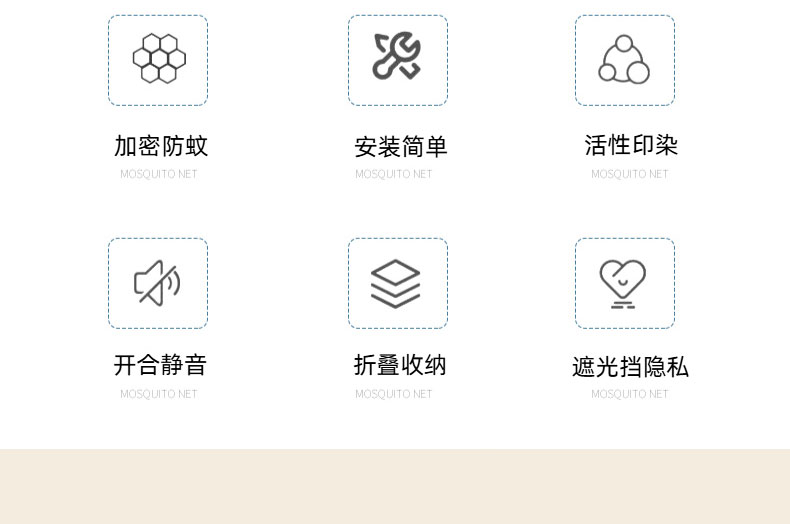 加密防蚊
MOSQUITO NET

安装简单
MOSQUITO NET

活性印染
MOSQUITO NET

开合静音
MOSQUITO NET

折叠收纳
MOSQUITO NET

遮光挡隐私
MOSQUITO NET