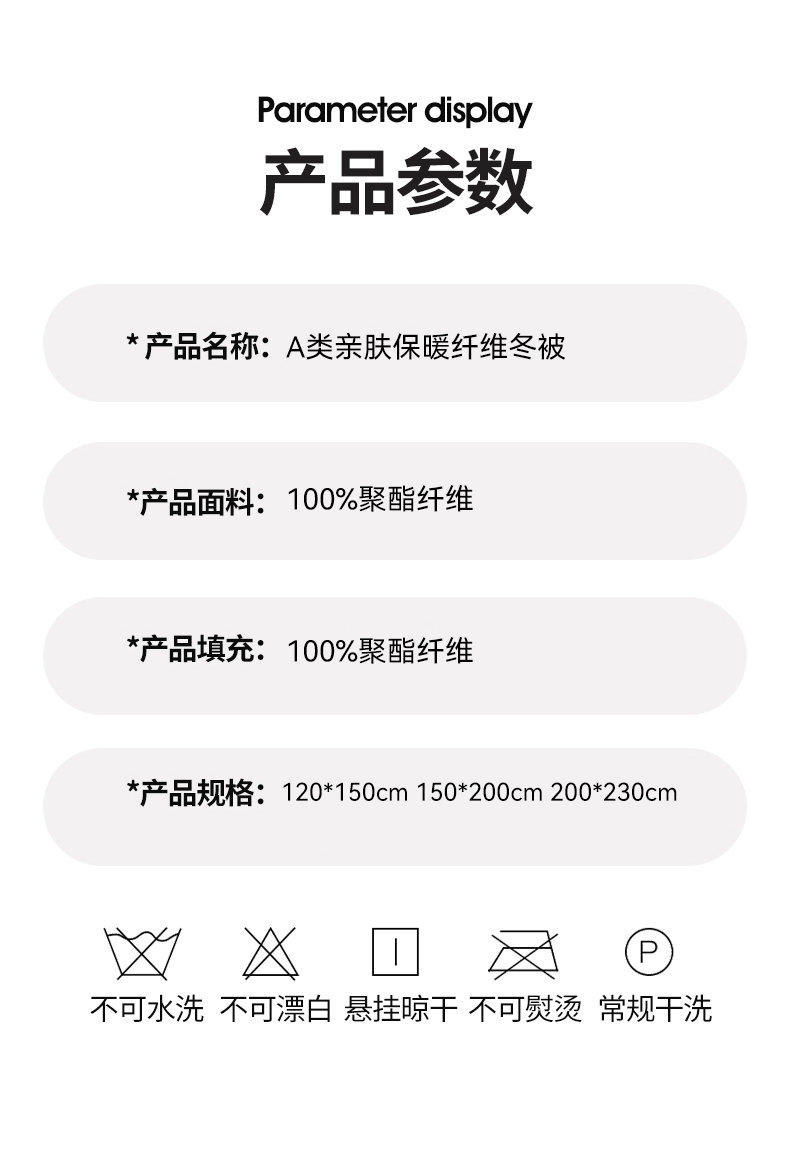 Parameter display

产品参数

* 产品名称：A类亲肤保暖纤维冬被

*产品面料：100%聚酯纤维

*产品填充：100%聚酯纤维

*产品规格：120*150cm 150*200cm 200*230cm

P

不可水洗 不可漂白 悬挂晾干 不可熨烫 常规干洗