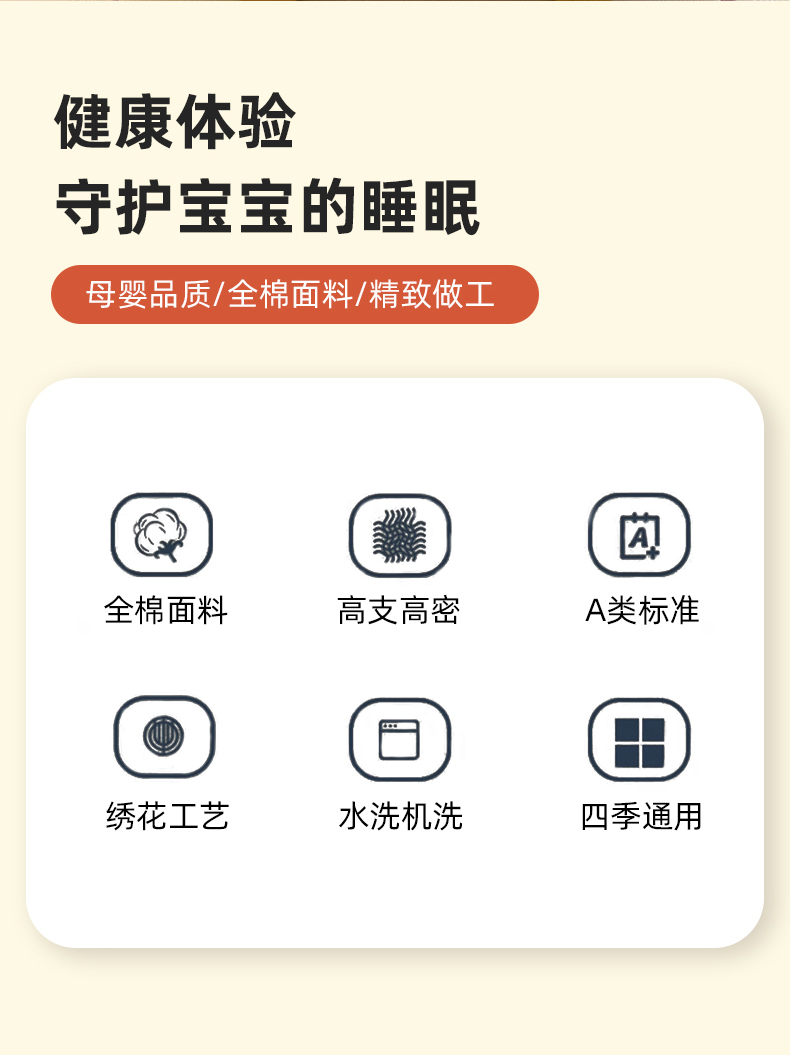 健康体验
守护宝宝的睡眠

母婴品质/全棉面料/精致做工

全棉面料

高支高密

A类标准

绣花工艺

水洗机洗

四季通用