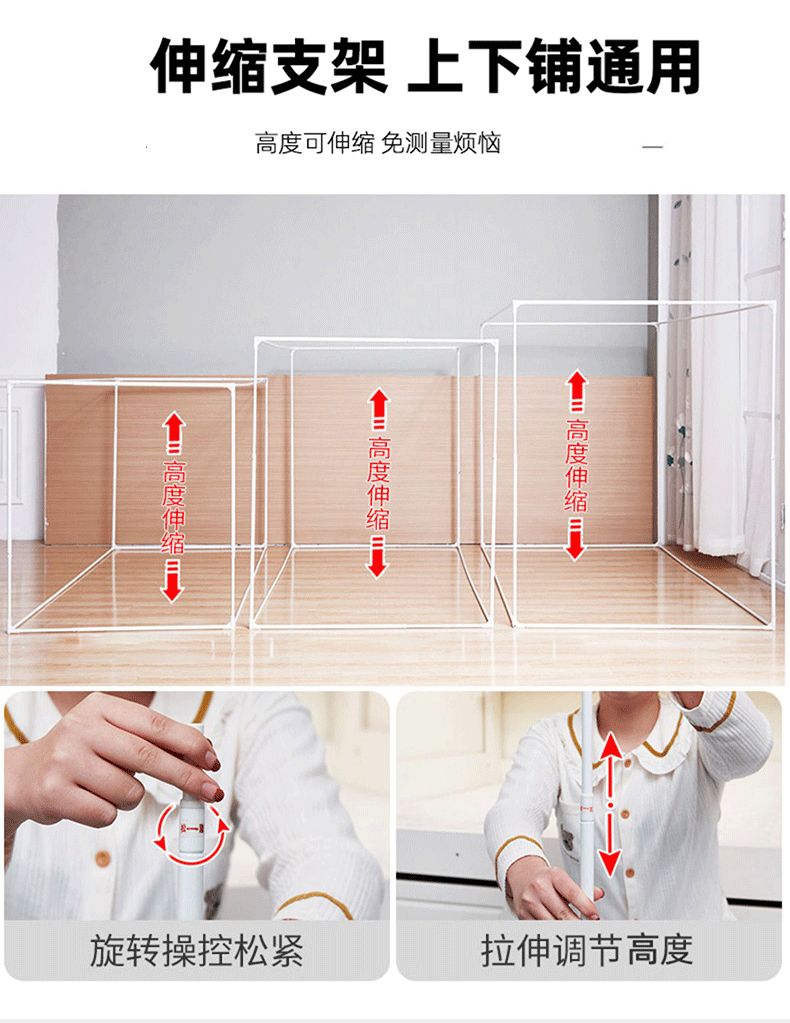 伸缩支架 上下铺通用

高度可伸缩 免测量烦恼

高度伸缩

高度伸缩

高度伸缩

旋转操控松紧

拉伸调节高度