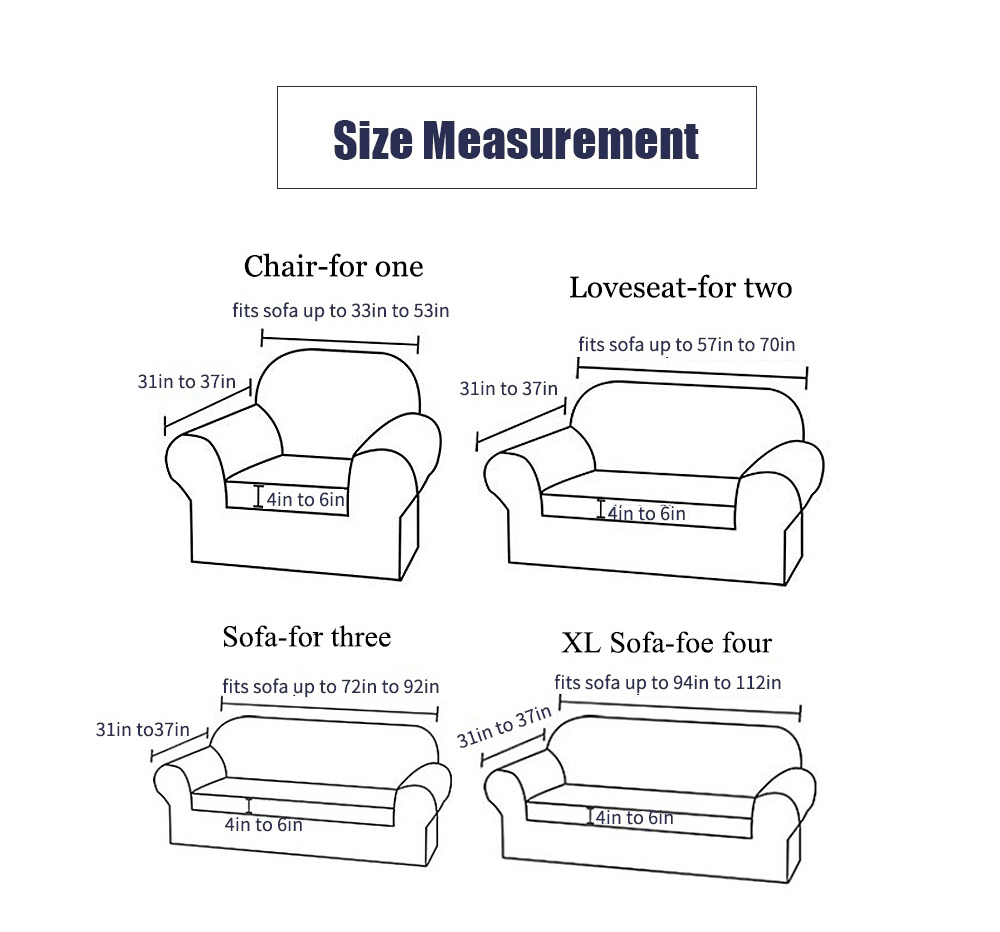 Size Measurement

Chair-for one

fits sofa up to 33in to 53in

31in to 37in

4in to 6in

Loveseat-for two

fits sofa up to 57in to 70in

31in to 37in

4in to 6in

Sofa-for three

fits sofa up to 72in to 92in

31in to37in

4in to 6in

XL Sofa-foe four

fits sofa up to 94in to 112in

31in to 37in

4in to 6in