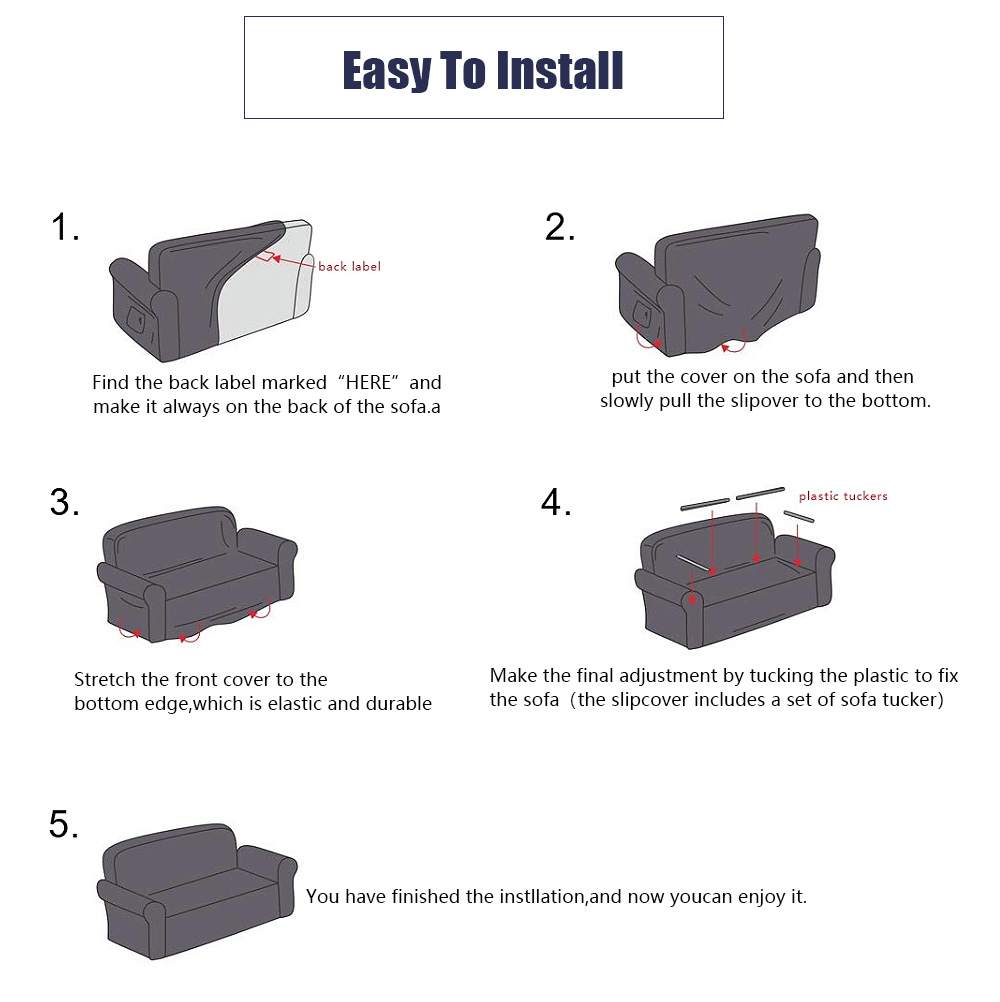 Easy To Install

1.

back label

Find the back label marked "HERE" and make it always on the back of the sofa.a

2.

put the cover on the sofa and then slowly pull the slipover to the bottom.

3.

Stretch the front cover to the bottom edge,which is elastic and durable

4.

plastic tuckers

Make the final adjustment by tucking the plastic to fix the sofa (the slipcover includes a set of sofa tucker)

5.

You have finished the instllation,and now youcan enjoy it.