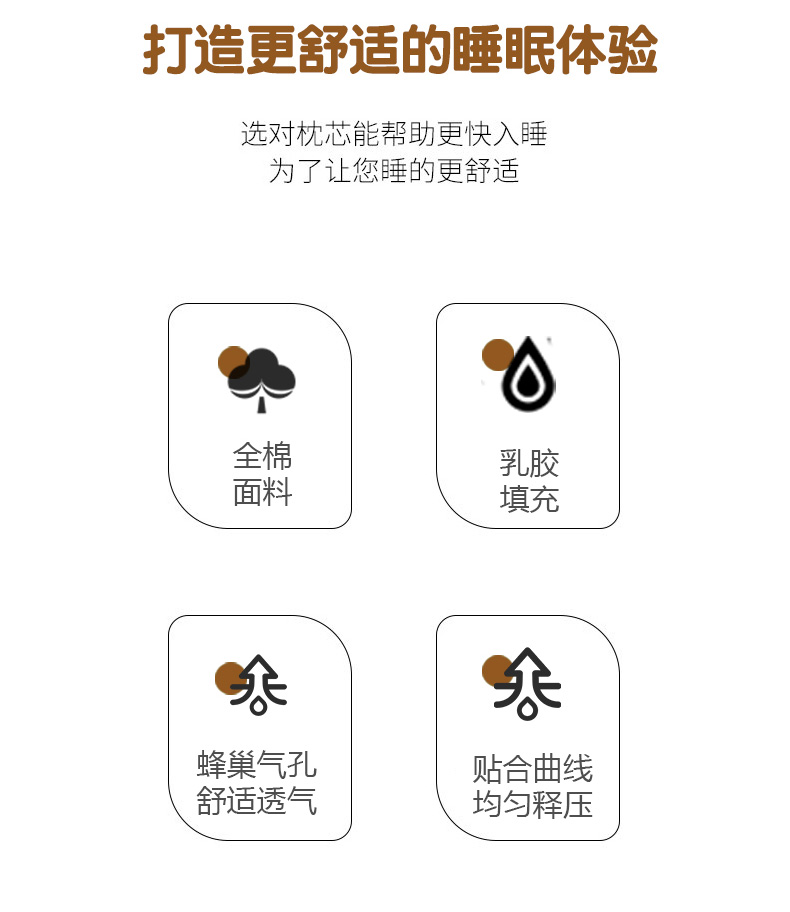 打造更舒适的睡眠体验

选对枕芯能帮助更快入睡
为了让您睡的更舒适

全棉
面料

乳胶
填充

蜂巢气孔
舒适透气

贴合曲线
均匀释压