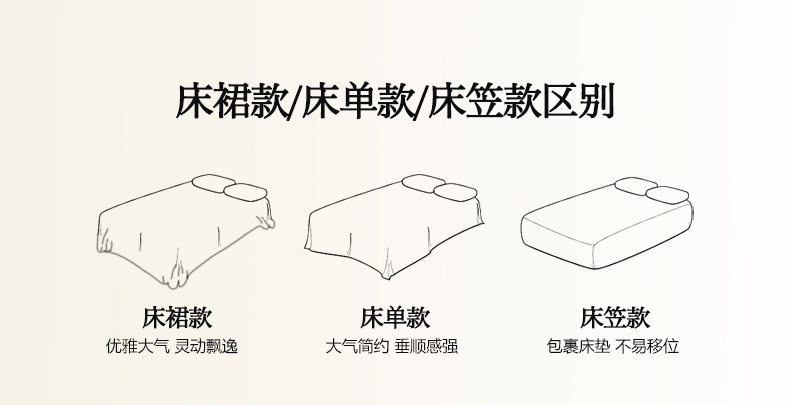 床裙款/床单款/床笠款区别

床裙款
优雅大气 灵动飘逸

床单款
大气简约 垂顺感强

床笠款
包裹床垫 不易移位