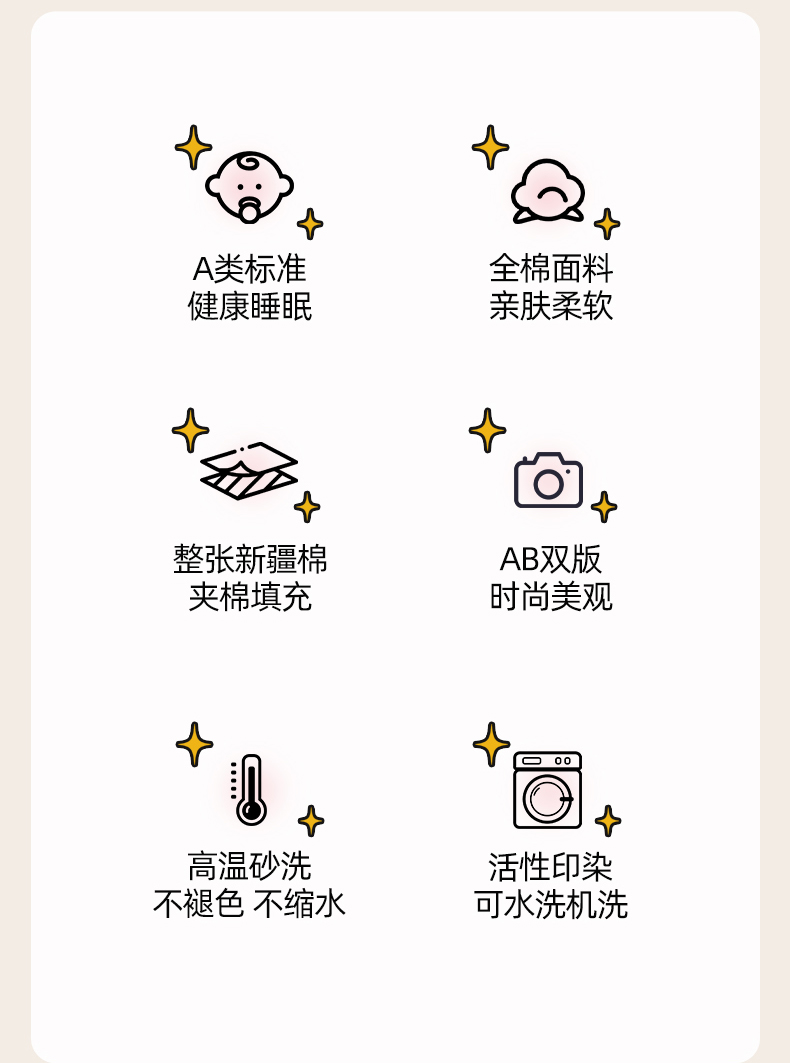 A类标准
健康睡眠

全棉面料
亲肤柔软

整张新疆棉
夹棉填充

AB双版
时尚美观

高温砂洗
不褪色 不缩水

活性印染
可水洗机洗