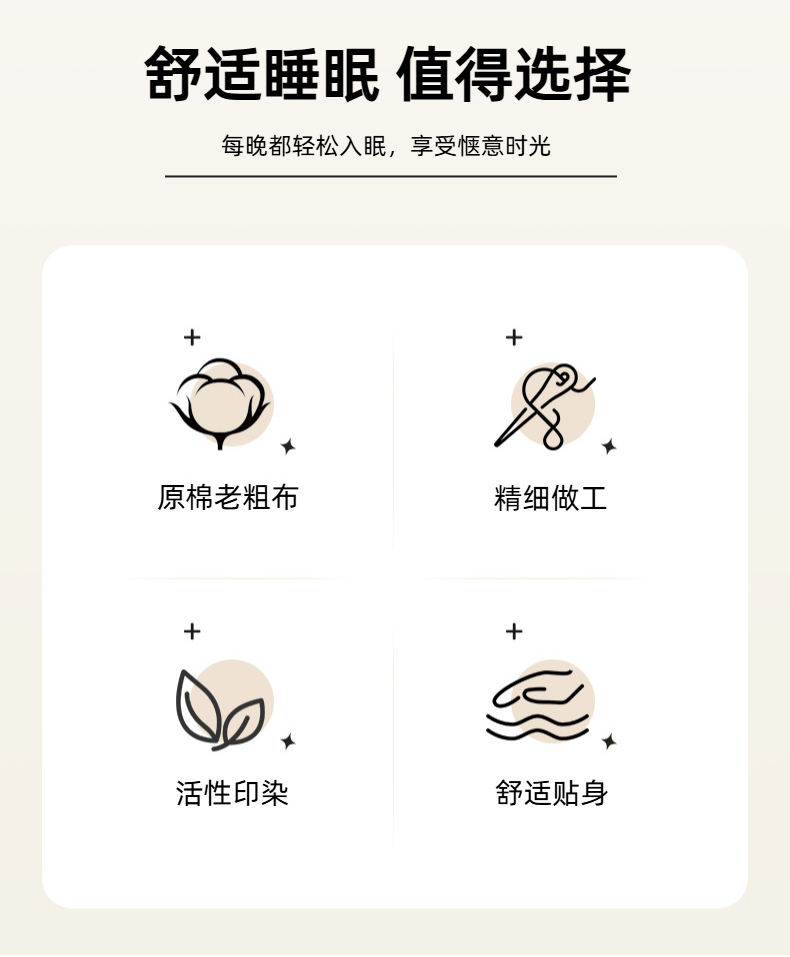 舒适睡眠 值得选择

每晚都轻松入眠，享受惬意时光

原棉老粗布

精细做工

活性印染

舒适贴身