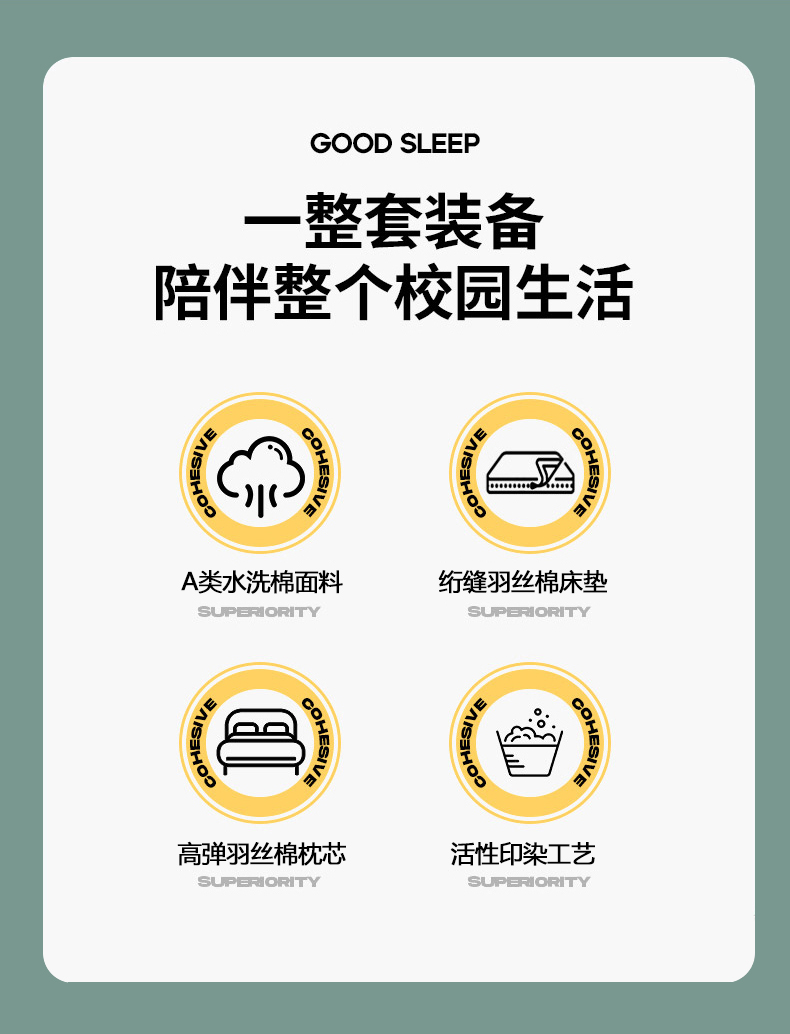 GOOD SLEEP

一整套装备
陪伴整个校园生活

COHESIVE COHESIVE

A类水洗棉面料
SUPERIORITY

COHESIVE COHESIVE

绗缝羽丝棉床垫
SUPERIORITY

COHESIVE COHESIVE

高弹羽丝棉枕芯
SUPERIORITY

COHESIVE COHESIVE

活性印染工艺
SUPERIORITY