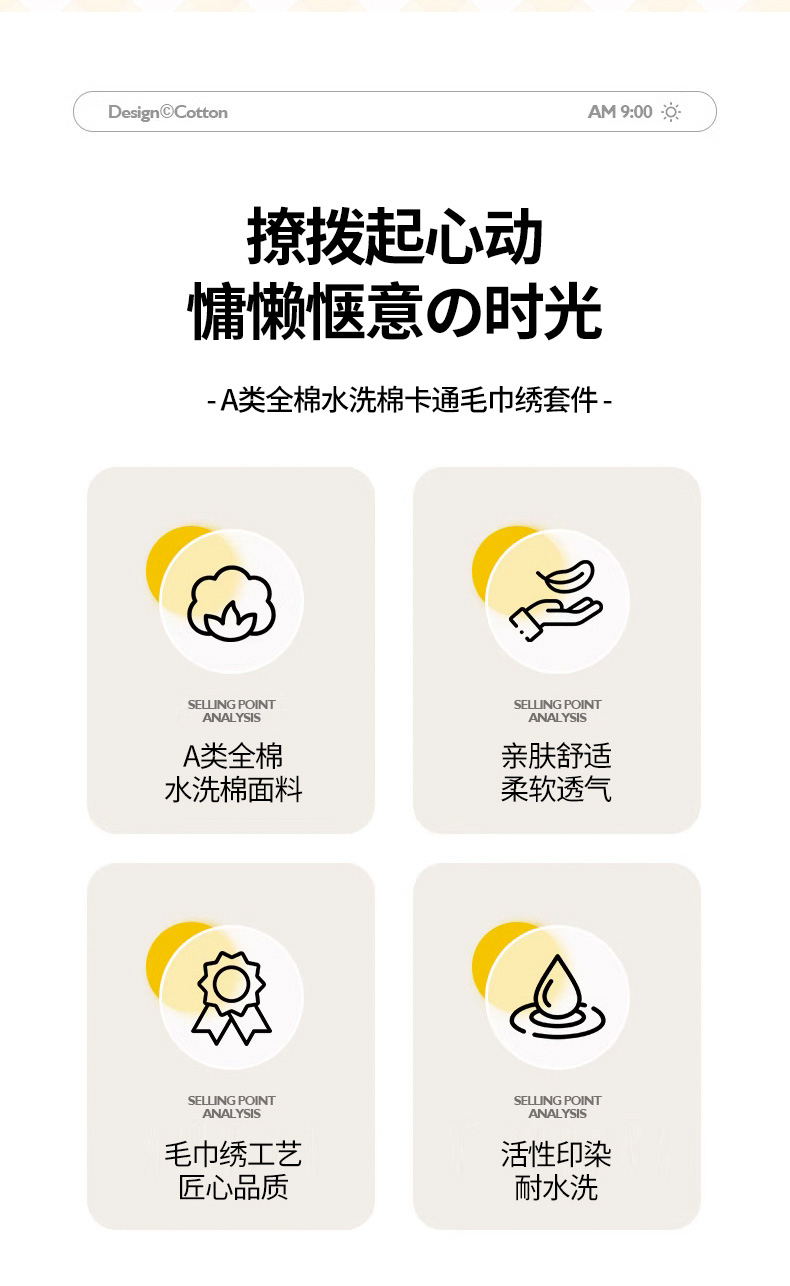 Design©Cotton

AM 9:00

撩拨起心动
慵懒惬意の时光

- A类全棉水洗棉卡通毛巾绣套件 -

SELLING POINT
ANALYSIS
A类全棉
水洗棉面料

SELLING POINT
ANALYSIS
亲肤舒适
柔软透气

SELLING POINT
ANALYSIS
毛巾绣工艺
匠心品质

SELLING POINT
ANALYSIS
活性印染
耐水洗