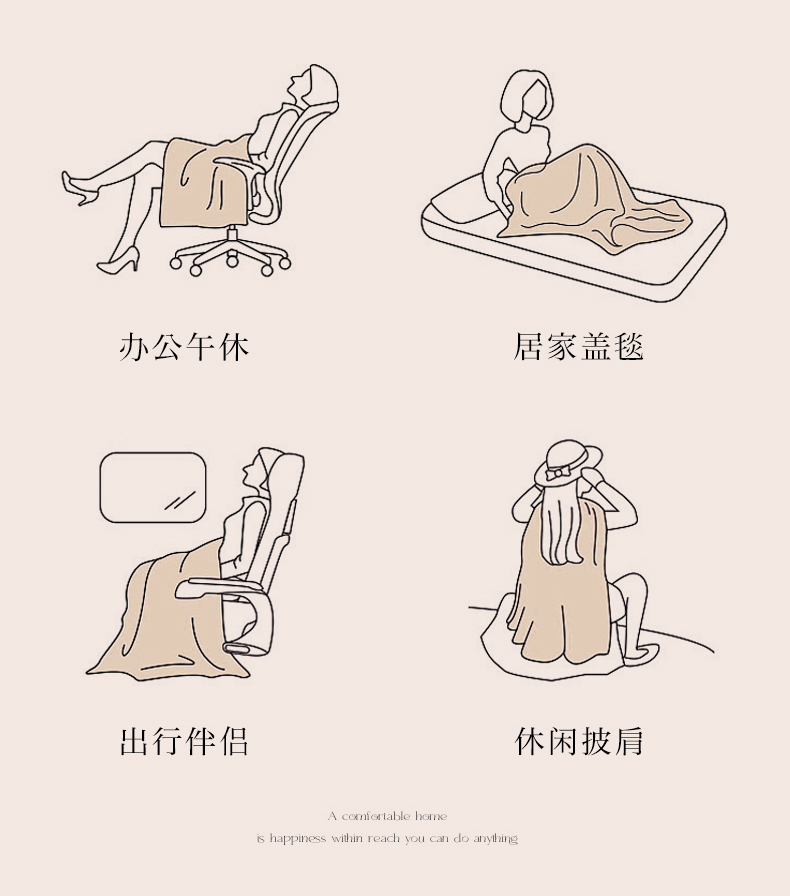 办公午休

居家盖毯

出行伴侣

休闲披肩

A comfortable home
is happiness within reach you can do anything