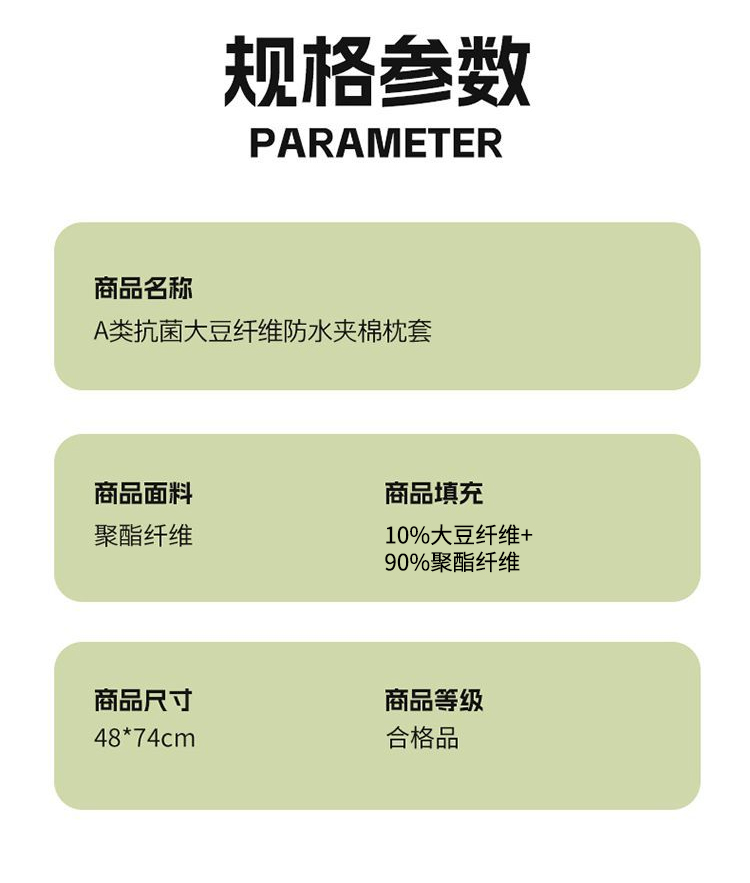 规格参数
PARAMETER

商品名称
A类抗菌大豆纤维防水夹棉枕套

商品面料
聚酯纤维

商品填充
10%大豆纤维+
90%聚酯纤维

商品尺寸
48*74cm

商品等级
合格品