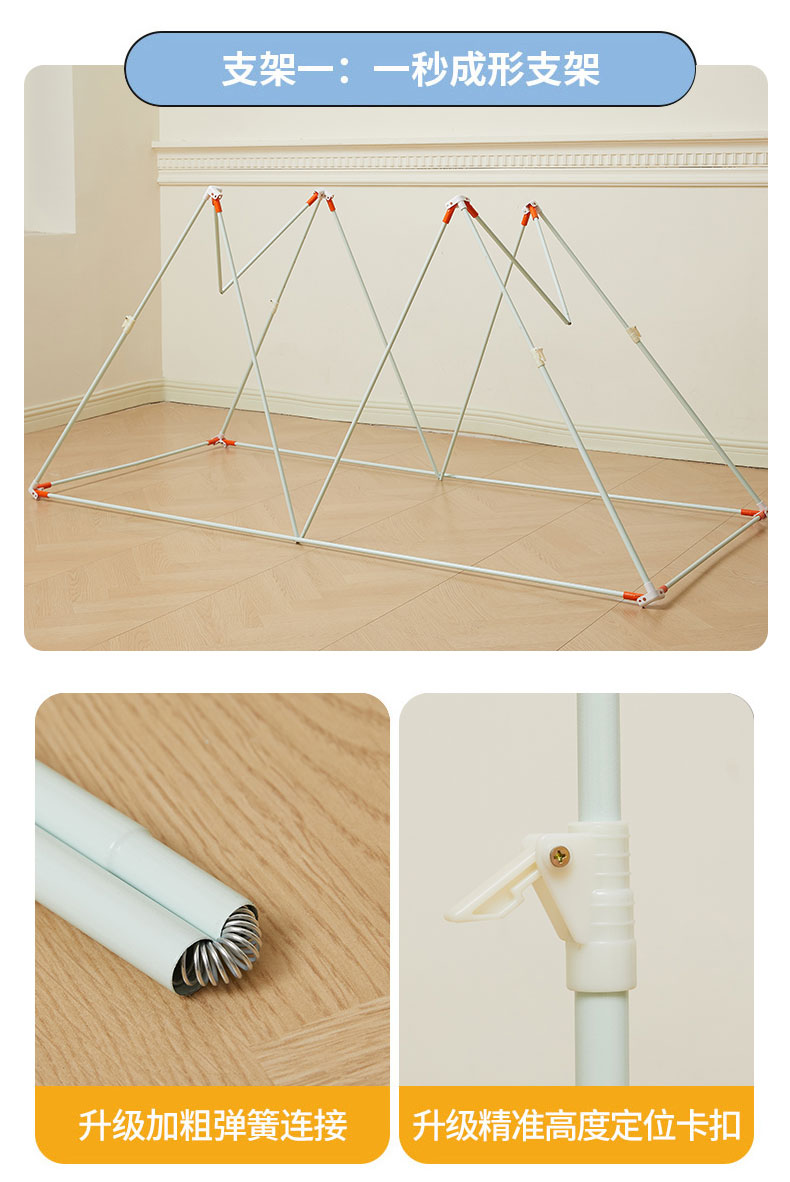 支架一：一秒成形支架

升级加粗弹簧连接

升级精准高度定位卡扣