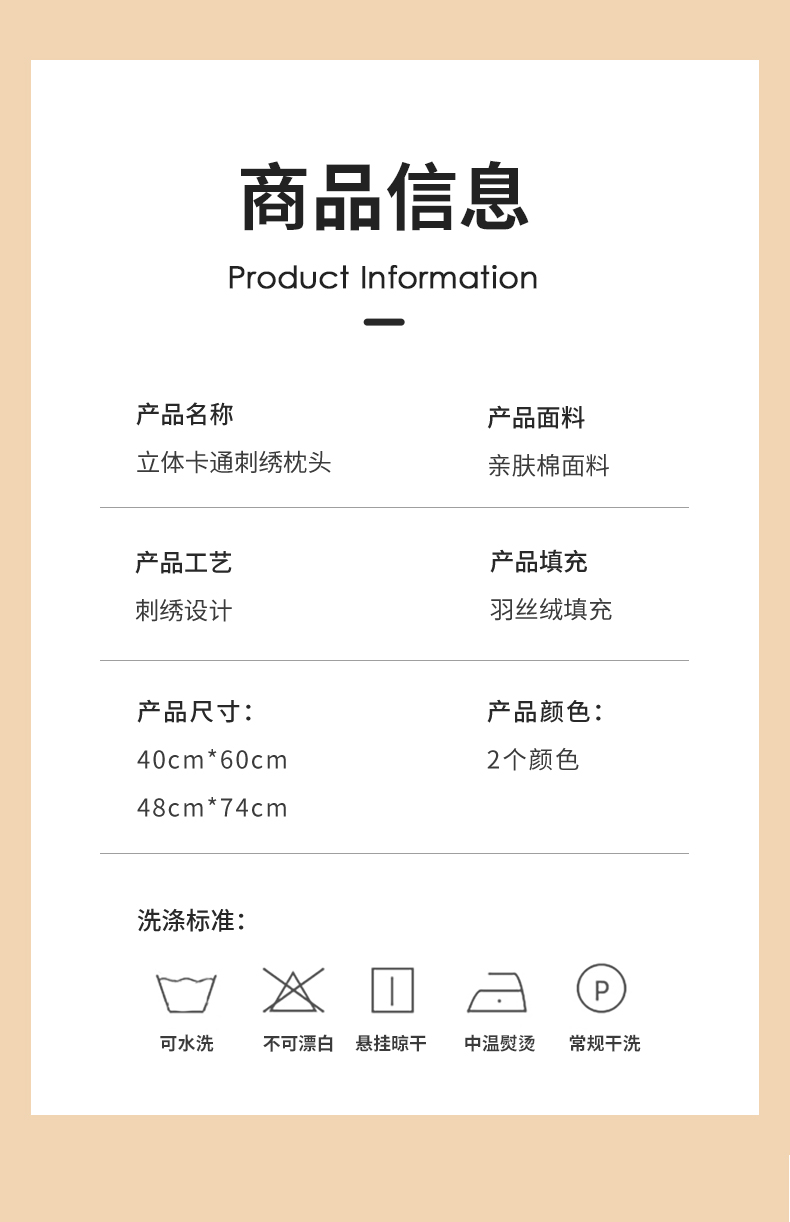 商品信息

Product Information

产品名称
立体卡通刺绣枕头

产品面料
亲肤棉面料

产品工艺
刺绣设计

产品填充
羽丝绒填充

产品尺寸：
40cm*60cm
48cm*74cm

产品颜色：
2个颜色

洗涤标准：

P

可水洗 不可漂白 悬挂晾干 中温熨烫 常规干洗